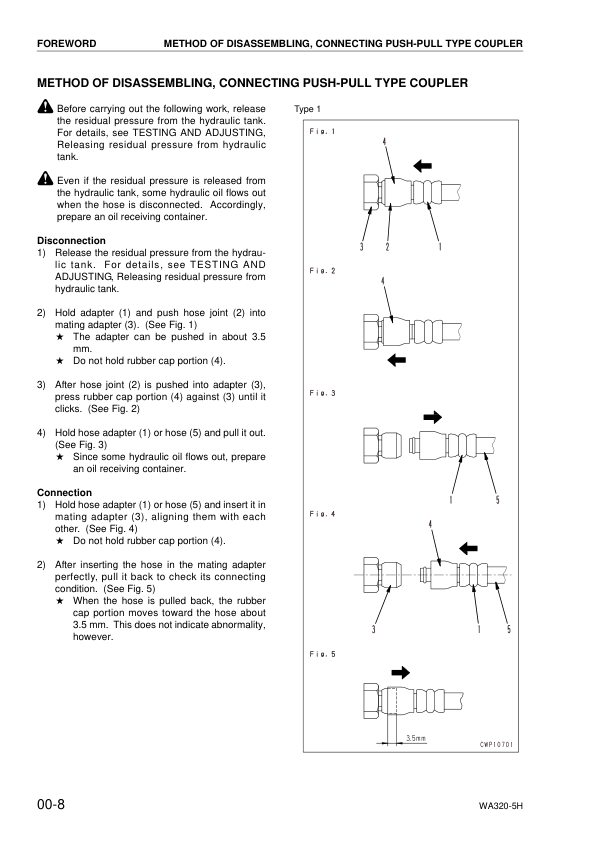 FOREWORD METHOD OF DISASSEMBLING, CONNECTING PUSH-PULL TYPE COUPLER

METHOD OF DISASSEMBLING, CONNECTING PUSH-PULL TYPE COUPLER

Before carrying out the following work, release the residual pressure from the hydraulic tank. For details, see TESTING AND ADJUSTING, Releasing residual pressure from hydraulic tank.

Even if the residual pressure is released from the hydraulic tank, some hydraulic oil flows out when the hose is disconnected. Accordingly, prepare an oil receiving container.

Disconnection
1) Release the residual pressure from the hydraulic tank. For details, see TESTING AND ADJUSTING, Releasing residual pressure from hydraulic tank.

2) Hold adapter (1) and push hose joint (2) into mating adapter (3). (See Fig. 1)
★ The adapter can be pushed in about 3.5 mm.
★ Do not hold rubber cap portion (4).

3) After hose joint (2) is pushed into adapter (3), press rubber cap portion (4) against (3) until it clicks. (See Fig. 2)

4) Hold hose adapter (1) or hose (5) and pull it out. (See Fig. 3)
★ Since some hydraulic oil flows out, prepare an oil receiving container.

Connection
1) Hold hose adapter (1) or hose (5) and insert it in mating adapter (3), aligning them with each other. (See Fig. 4)
★ Do not hold rubber cap portion (4).

2) After inserting the hose in the mating adapter perfectly, pull it back to check its connecting condition. (See Fig. 5)
★ When the hose is pulled back, the rubber cap portion moves toward the hose about 3.5 mm. This does not indicate abnormality, however.

Type 1

Fig. 1
4
3 2 1

Fig. 2
4

Fig. 3
1 5

Fig. 4
4
3 1 5

Fig. 5
3.5mm
CWP10701

00-8 WA320-5H