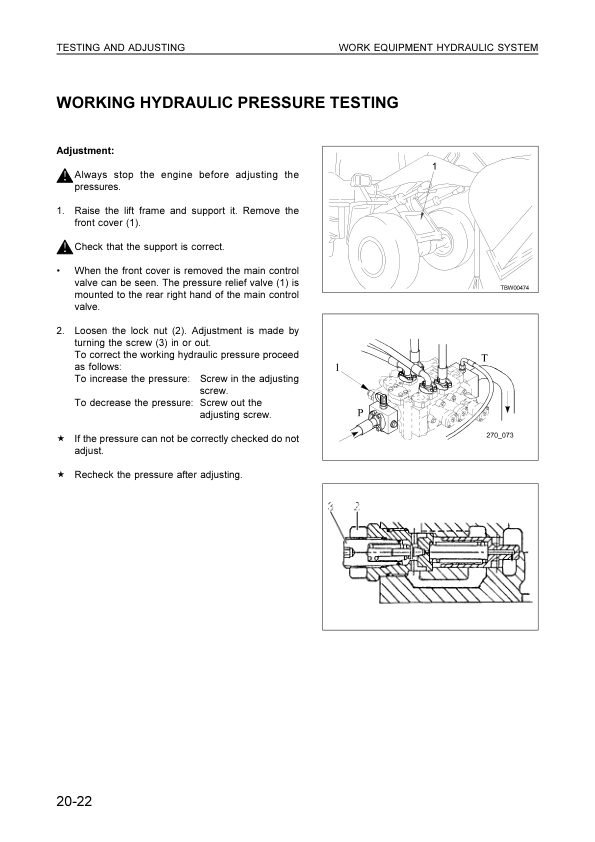 TESTING AND ADJUSTING

WORK EQUIPMENT HYDRAULIC SYSTEM

WORKING HYDRAULIC PRESSURE TESTING

Adjustment:

Always stop the engine before adjusting the pressures.

1. Raise the lift frame and support it. Remove the front cover (1).

Check that the support is correct.

• When the front cover is removed the main control valve can be seen. The pressure relief valve (1) is mounted to the rear right hand of the main control valve.

2. Loosen the lock nut (2). Adjustment is made by turning the screw (3) in or out.
To correct the working hydraulic pressure proceed as follows:
To increase the pressure: Screw in the adjusting screw.
To decrease the pressure: Screw out the adjusting screw.

★ If the pressure can not be correctly checked do not adjust.

★ Recheck the pressure after adjusting.

1

TBW00474

1

T

P

270_073

3

2

20-22