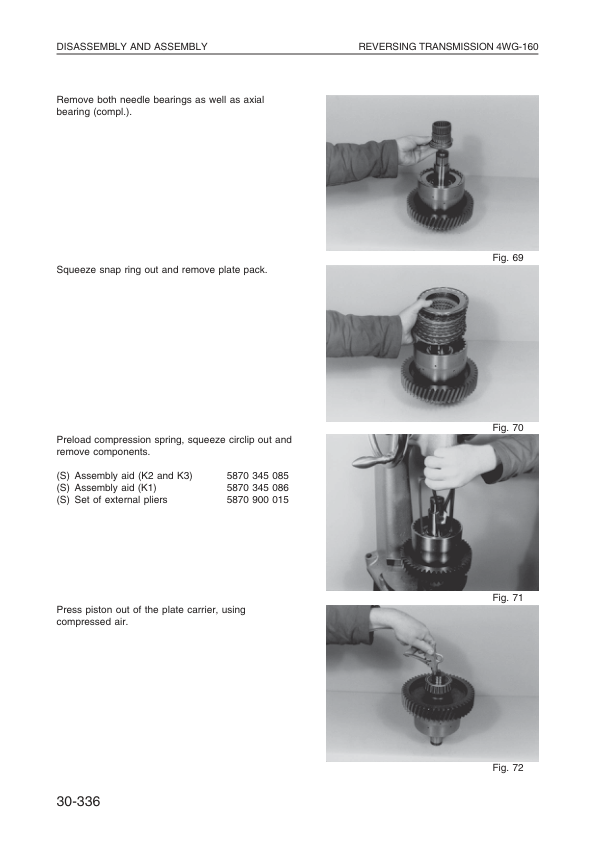 DISASSEMBLY AND ASSEMBLY

REVERSING TRANSMISSION 4WG-160

Remove both needle bearings as well as axial bearing (compl.).

Fig. 69

Squeeze snap ring out and remove plate pack.

Fig. 70

Preload compression spring, squeeze circlip out and remove components.

(S) Assembly aid (K2 and K3) 5870 345 085
(S) Assembly aid (K1) 5870 345 086
(S) Set of external pliers 5870 900 015

Fig. 71

Press piston out of the plate carrier, using compressed air.

Fig. 72

30-336