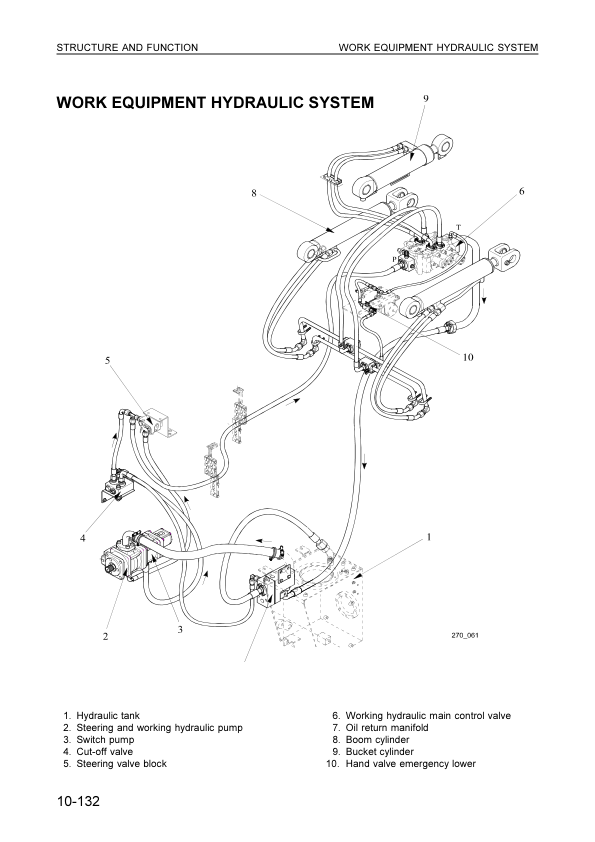 STRUCTURE AND FUNCTION

WORK EQUIPMENT HYDRAULIC SYSTEM

WORK EQUIPMENT HYDRAULIC SYSTEM

9

8

6

T

P

10

5

4

1

2

3

270_061

1. Hydraulic tank
2. Steering and working hydraulic pump
3. Switch pump
4. Cut-off valve
5. Steering valve block
6. Working hydraulic main control valve
7. Oil return manifold
8. Boom cylinder
9. Bucket cylinder
10. Hand valve emergency lower

10-132