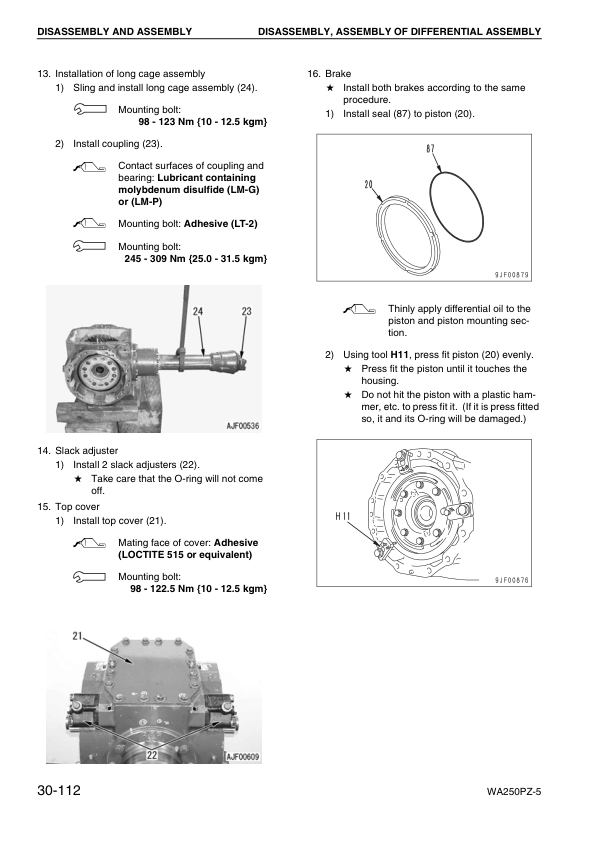 DISASSEMBLY AND ASSEMBLY DISASSEMBLY, ASSEMBLY OF DIFFERENTIAL ASSEMBLY

13. Installation of long cage assembly
1) Sling and install long cage assembly (24).

Mounting bolt:
98 - 123 Nm {10 - 12.5 kgm}

2) Install coupling (23).

Contact surfaces of coupling and bearing: Lubricant containing molybdenum disulfide (LM-G) or (LM-P)

Mounting bolt: Adhesive (LT-2)

Mounting bolt:
245 - 309 Nm {25.0 - 31.5 kgm}

24 23

AJF00536

14. Slack adjuster
1) Install 2 slack adjusters (22).
★ Take care that the O-ring will not come off.
15. Top cover
1) Install top cover (21).

Mating face of cover: Adhesive (LOCTITE 515 or equivalent)

Mounting bolt:
98 - 122.5 Nm {10 - 12.5 kgm}

21

22

AJF00609

16. Brake
★ Install both brakes according to the same procedure.
1) Install seal (87) to piston (20).

87

20

9JF00879

Thinly apply differential oil to the piston and piston mounting section.

2) Using tool H11, press fit piston (20) evenly.
★ Press fit the piston until it touches the housing.
★ Do not hit the piston with a plastic hammer, etc. to press fit it. (If it is press fitted so, it and its O-ring will be damaged.)

H11

9JF00876

30-112 WA250PZ-5