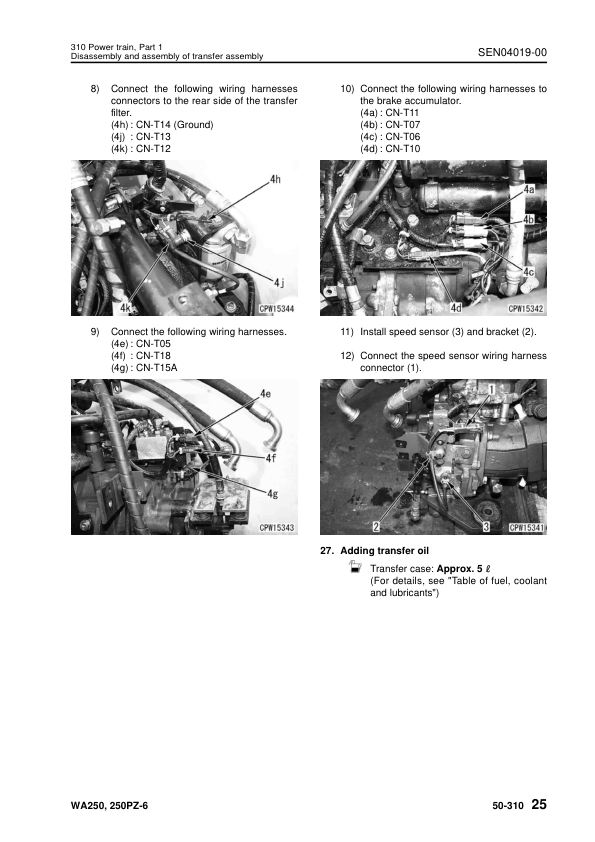 310 Power train, Part 1
Disassembly and assembly of transfer assembly

SEN04019-00

8) Connect the following wiring harnesses connectors to the rear side of the transfer filter.
(4h) : CN-T14 (Ground)
(4j) : CN-T13
(4k) : CN-T12

4h
4j
4k
CPW15344

9) Connect the following wiring harnesses.
(4e) : CN-T05
(4f) : CN-T18
(4g) : CN-T15A

4e
4f
4g
CPW15343

10) Connect the following wiring harnesses to the brake accumulator.
(4a) : CN-T11
(4b) : CN-T07
(4c) : CN-T06
(4d) : CN-T10

4a
4b
4c
4d
CPW15342

11) Install speed sensor (3) and bracket (2).

12) Connect the speed sensor wiring harness connector (1).

1
2
3
CPW15341

27. Adding transfer oil
Transfer case: Approx. 5 ℓ
(For details, see "Table of fuel, coolant and lubricants")

WA250, 250PZ-6

50-310 25