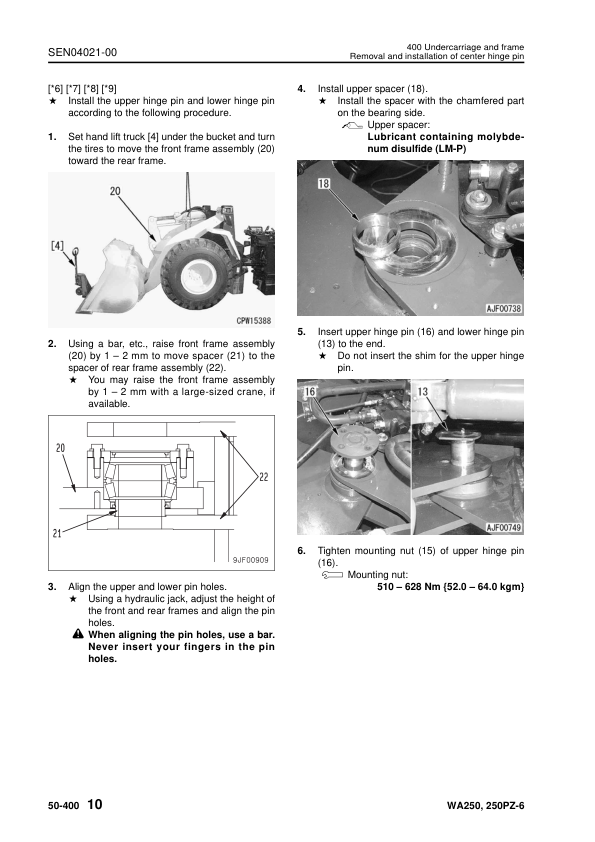 SEN04021-00

400 Undercarriage and frame
Removal and installation of center hinge pin

[*6] [*7] [*8] [*9]
★ Install the upper hinge pin and lower hinge pin according to the following procedure.

1. Set hand lift truck [4] under the bucket and turn the tires to move the front frame assembly (20) toward the rear frame.

20

[4]

CPW15388

2. Using a bar, etc., raise front frame assembly (20) by 1 – 2 mm to move spacer (21) to the spacer of rear frame assembly (22).
★ You may raise the front frame assembly by 1 – 2 mm with a large-sized crane, if available.

20

22

21

9JF00909

3. Align the upper and lower pin holes.
★ Using a hydraulic jack, adjust the height of the front and rear frames and align the pin holes.
When aligning the pin holes, use a bar. Never insert your fingers in the pin holes.

4. Install upper spacer (18).
★ Install the spacer with the chamfered part on the bearing side.
Upper spacer:
Lubricant containing molybdenum disulfide (LM-P)

18

AJF00738

5. Insert upper hinge pin (16) and lower hinge pin (13) to the end.
★ Do not insert the shim for the upper hinge pin.

16

13

AJF00749

6. Tighten mounting nut (15) of upper hinge pin (16).
Mounting nut:
510 – 628 Nm {52.0 – 64.0 kgm}

50-400 10

WA250, 250PZ-6