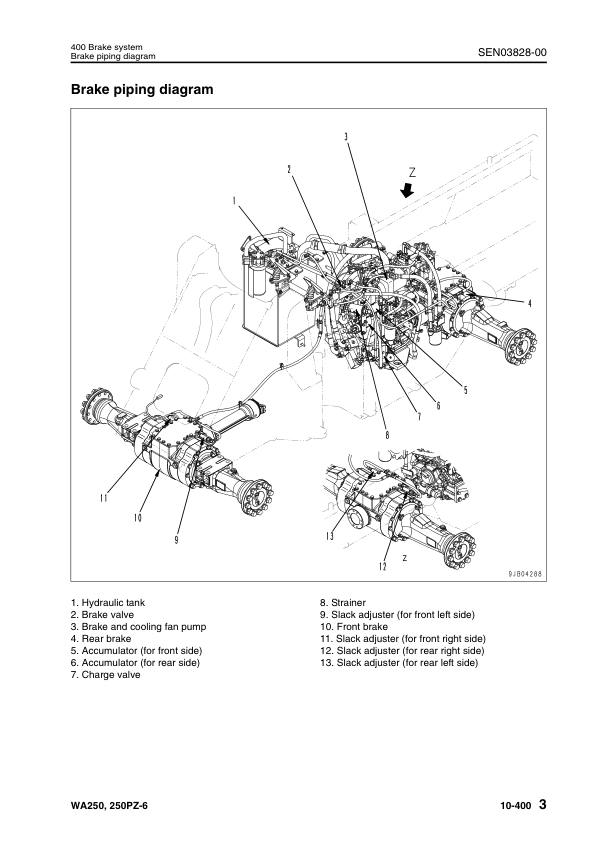 400 Brake system
Brake piping diagram

SEN03828-00

Brake piping diagram

3
2
Z
1
4
5
6
7
8
11
10
9
13
12
Z
9JB04288

1. Hydraulic tank
2. Brake valve
3. Brake and cooling fan pump
4. Rear brake
5. Accumulator (for front side)
6. Accumulator (for rear side)
7. Charge valve

8. Strainer
9. Slack adjuster (for front left side)
10. Front brake
11. Slack adjuster (for front right side)
12. Slack adjuster (for rear right side)
13. Slack adjuster (for rear left side)

WA250, 250PZ-6

10-400 3