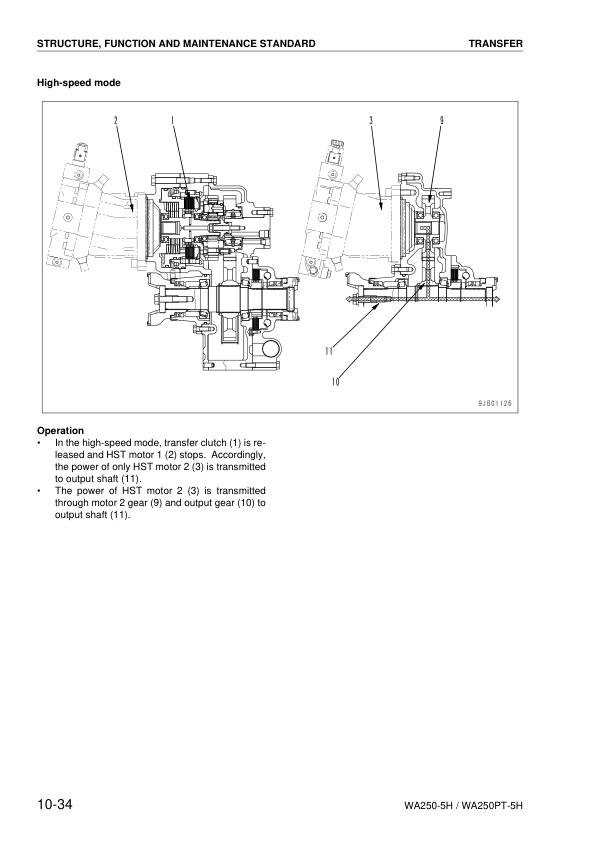 STRUCTURE, FUNCTION AND MAINTENANCE STANDARD

TRANSFER

High-speed mode

2
1
3
9
11
10

9JB01126

Operation
• In the high-speed mode, transfer clutch (1) is released and HST motor 1 (2) stops. Accordingly, the power of only HST motor 2 (3) is transmitted to output shaft (11).
• The power of HST motor 2 (3) is transmitted through motor 2 gear (9) and output gear (10) to output shaft (11).

10-34

WA250-5H / WA250PT-5H