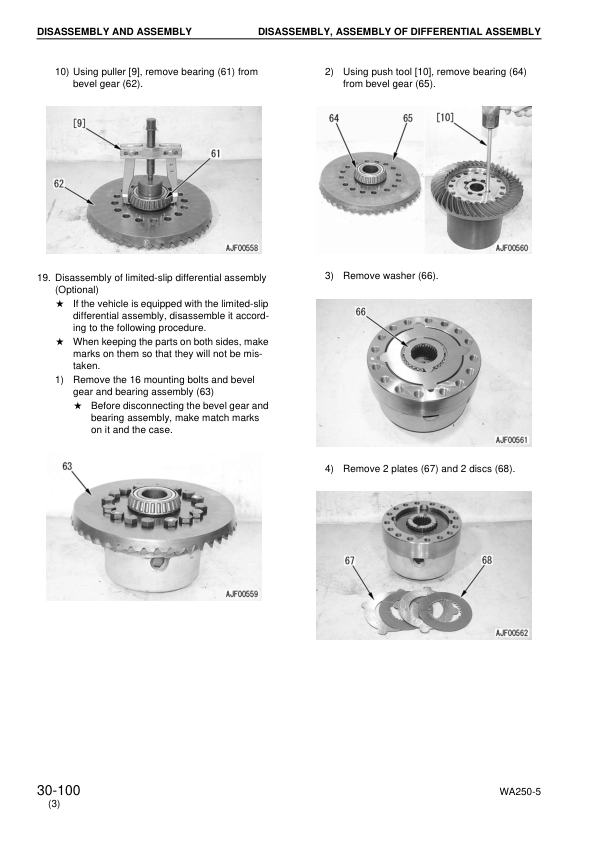 DISASSEMBLY AND ASSEMBLY

DISASSEMBLY, ASSEMBLY OF DIFFERENTIAL ASSEMBLY

10) Using puller [9], remove bearing (61) from bevel gear (62).

[9]

61

62

AJF00558

19. Disassembly of limited-slip differential assembly (Optional)

★ If the vehicle is equipped with the limited-slip differential assembly, disassemble it according to the following procedure.

★ When keeping the parts on both sides, make marks on them so that they will not be mistaken.

1) Remove the 16 mounting bolts and bevel gear and bearing assembly (63)

★ Before disconnecting the bevel gear and bearing assembly, make match marks on it and the case.

63

AJF00559

2) Using push tool [10], remove bearing (64) from bevel gear (65).

64

65

[10]

AJF00560

3) Remove washer (66).

66

AJF00561

4) Remove 2 plates (67) and 2 discs (68).

67

68

AJF00562

30-100
(3)

WA250-5