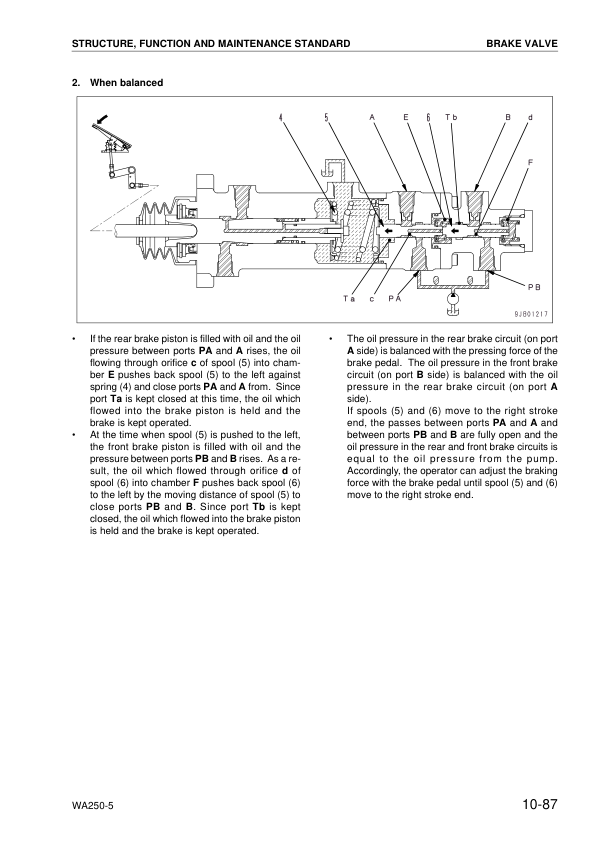 STRUCTURE, FUNCTION AND MAINTENANCE STANDARD

BRAKE VALVE

2. When balanced

4 5 A E 6 Tb B d

F

PB

Ta c PA

9JB01217

• If the rear brake piston is filled with oil and the oil pressure between ports **PA** and **A** rises, the oil flowing through orifice **c** of spool (5) into chamber **E** pushes back spool (5) to the left against spring (4) and close ports **PA** and **A** from. Since port **Ta** is kept closed at this time, the oil which flowed into the brake piston is held and the brake is kept operated.

• At the time when spool (5) is pushed to the left, the front brake piston is filled with oil and the pressure between ports **PB** and **B** rises. As a result, the oil which flowed through orifice **d** of spool (6) into chamber **F** pushes back spool (6) to the left by the moving distance of spool (5) to close ports **PB** and **B**. Since port **Tb** is kept closed, the oil which flowed into the brake piston is held and the brake is kept operated.

• The oil pressure in the rear brake circuit (on port **A** side) is balanced with the pressing force of the brake pedal. The oil pressure in the front brake circuit (on port **B** side) is balanced with the oil pressure in the rear brake circuit (on port **A** side).
If spools (5) and (6) move to the right stroke end, the passes between ports **PA** and **A** and between ports **PB** and **B** are fully open and the oil pressure in the rear and front brake circuits is equal to the oil pressure from the pump. Accordingly, the operator can adjust the braking force with the brake pedal until spool (5) and (6) move to the right stroke end.

WA250-5

10-87