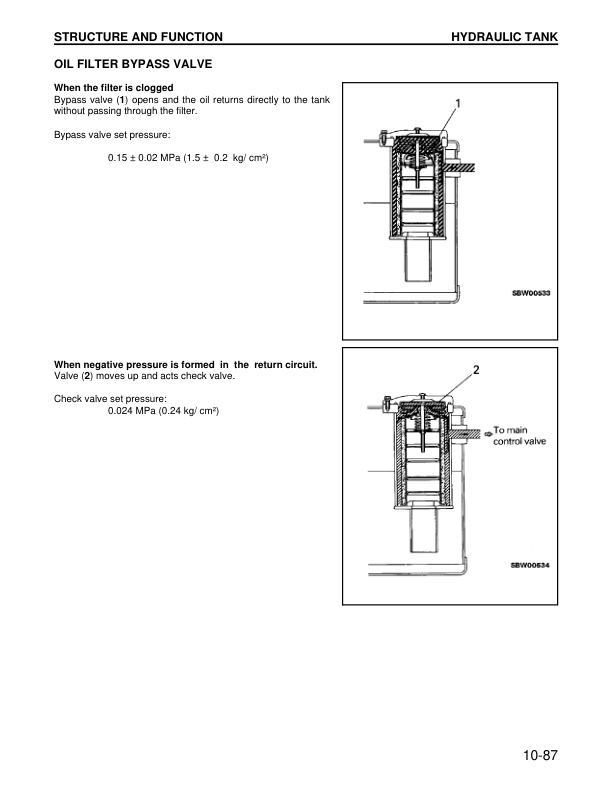 STRUCTURE AND FUNCTION

HYDRAULIC TANK

OIL FILTER BYPASS VALVE

When the filter is clogged
Bypass valve (1) opens and the oil returns directly to the tank without passing through the filter.

Bypass valve set pressure:

0.15 ± 0.02 MPa (1.5 ± 0.2 kg/ cm²)

1

SBW00533

When negative pressure is formed in the return circuit.
Valve (2) moves up and acts check valve.

Check valve set pressure:
0.024 MPa (0.24 kg/ cm²)

2

To main control valve

SBW00534

10-87