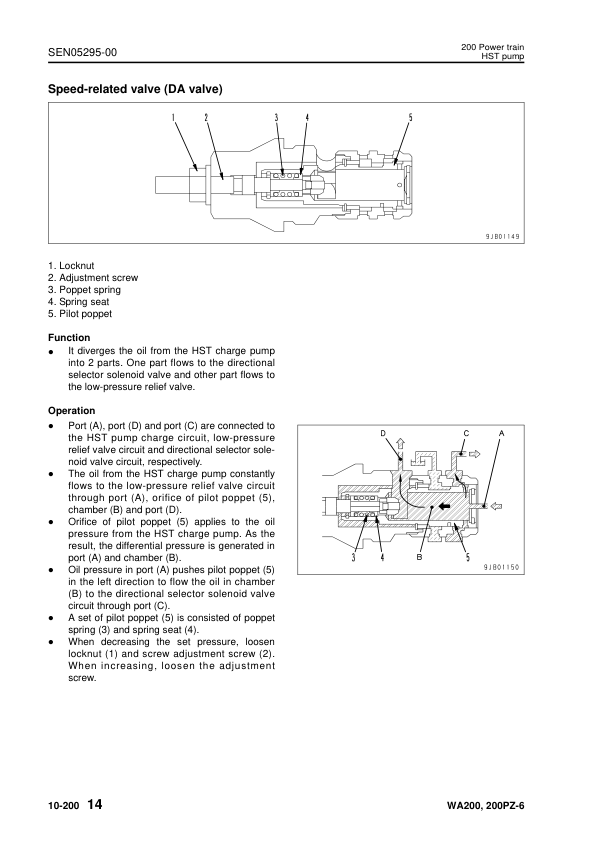 SEN05295-00

200 Power train
HST pump

Speed-related valve (DA valve)

1 2 3 4 5

9JB01149

1. Locknut
2. Adjustment screw
3. Poppet spring
4. Spring seat
5. Pilot poppet

Function
● It diverges the oil from the HST charge pump into 2 parts. One part flows to the directional selector solenoid valve and other part flows to the low-pressure relief valve.

Operation
● Port (A), port (D) and port (C) are connected to the HST pump charge circuit, low-pressure relief valve circuit and directional selector solenoid valve circuit, respectively.
● The oil from the HST charge pump constantly flows to the low-pressure relief valve circuit through port (A), orifice of pilot poppet (5), chamber (B) and port (D).
● Orifice of pilot poppet (5) applies to the oil pressure from the HST charge pump. As the result, the differential pressure is generated in port (A) and chamber (B).
● Oil pressure in port (A) pushes pilot poppet (5) in the left direction to flow the oil in chamber (B) to the directional selector solenoid valve circuit through port (C).
● A set of pilot poppet (5) is consisted of poppet spring (3) and spring seat (4).
● When decreasing the set pressure, loosen locknut (1) and screw adjustment screw (2). When increasing, loosen the adjustment screw.

D C A

3 4 B 5

9JB01150

10-200 14

WA200, 200PZ-6