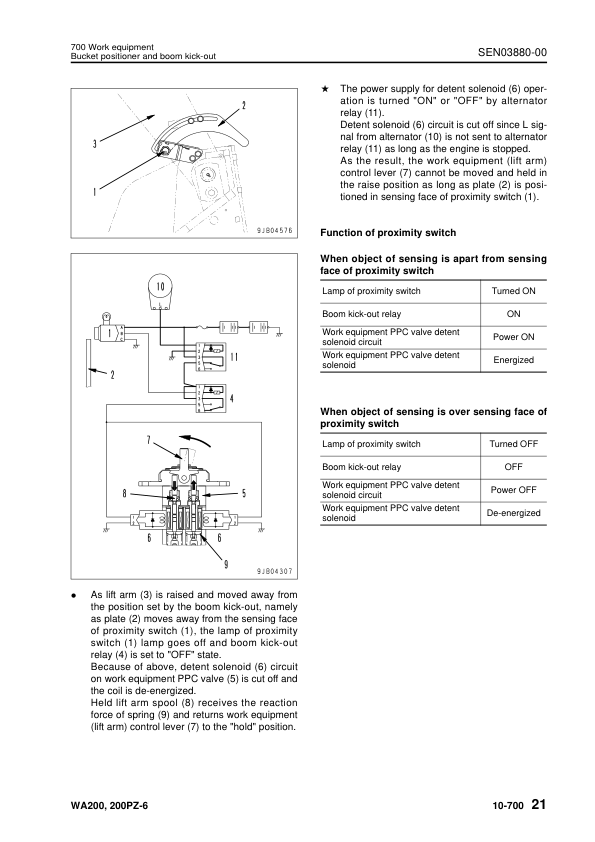 700 Work equipment
Bucket positioner and boom kick-out

SEN03880-00

2
3
1
9JB04576

10
1
11
2
4
7
8
5
6
6
9
9JB04307

● As lift arm (3) is raised and moved away from the position set by the boom kick-out, namely as plate (2) moves away from the sensing face of proximity switch (1), the lamp of proximity switch (1) lamp goes off and boom kick-out relay (4) is set to "OFF" state.
Because of above, detent solenoid (6) circuit on work equipment PPC valve (5) is cut off and the coil is de-energized.
Held lift arm spool (8) receives the reaction force of spring (9) and returns work equipment (lift arm) control lever (7) to the "hold" position.

★ The power supply for detent solenoid (6) operation is turned "ON" or "OFF" by alternator relay (11).
Detent solenoid (6) circuit is cut off since L signal from alternator (10) is not sent to alternator relay (11) as long as the engine is stopped.
As the result, the work equipment (lift arm) control lever (7) cannot be moved and held in the raise position as long as plate (2) is positioned in sensing face of proximity switch (1).

Function of proximity switch

When object of sensing is apart from sensing face of proximity switch

| Lamp of proximity switch | Turned ON |
|---|---|
| Boom kick-out relay | ON |
| Work equipment PPC valve detent solenoid circuit | Power ON |
| Work equipment PPC valve detent solenoid | Energized |

When object of sensing is over sensing face of proximity switch

| Lamp of proximity switch | Turned OFF |
|---|---|
| Boom kick-out relay | OFF |
| Work equipment PPC valve detent solenoid circuit | Power OFF |
| Work equipment PPC valve detent solenoid | De-energized |

WA200, 200PZ-6

10-700 21