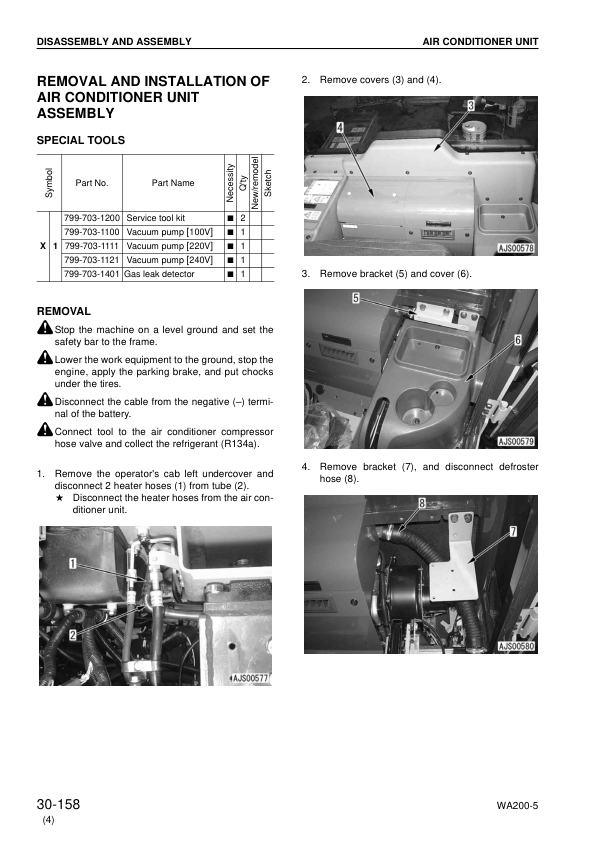 DISASSEMBLY AND ASSEMBLY

AIR CONDITIONER UNIT

REMOVAL AND INSTALLATION OF AIR CONDITIONER UNIT ASSEMBLY

SPECIAL TOOLS

| Symbol | | Part No. | Part Name | Necessity | Q'ty | New/remodel | Sketch |
|---|---|---|---|---|---|---|---|
| X | 1 | 799-703-1200 | Service tool kit | ■ | 2 | | |
| | | 799-703-1100 | Vacuum pump [100V] | ■ | 1 | | |
| | | 799-703-1111 | Vacuum pump [220V] | ■ | 1 | | |
| | | 799-703-1121 | Vacuum pump [240V] | ■ | 1 | | |
| | | 799-703-1401 | Gas leak detector | ■ | 1 | | |

REMOVAL

Stop the machine on a level ground and set the safety bar to the frame.

Lower the work equipment to the ground, stop the engine, apply the parking brake, and put chocks under the tires.

Disconnect the cable from the negative (–) terminal of the battery.

Connect tool to the air conditioner compressor hose valve and collect the refrigerant (R134a).

1. Remove the operator's cab left undercover and disconnect 2 heater hoses (1) from tube (2).
★ Disconnect the heater hoses from the air conditioner unit.

1
2
AJS00577

2. Remove covers (3) and (4).

3
4
AJS00578

3. Remove bracket (5) and cover (6).

5
6
AJS00579

4. Remove bracket (7), and disconnect defroster hose (8).

8
7
AJS00580

30-158
(4)

WA200-5