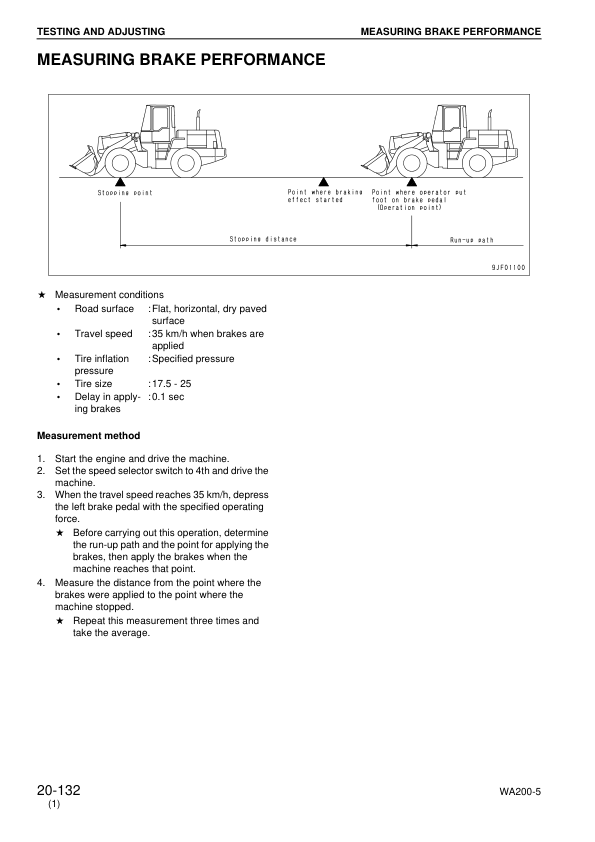 TESTING AND ADJUSTING

MEASURING BRAKE PERFORMANCE

MEASURING BRAKE PERFORMANCE

Stopping point

Point where braking effect started

Point where operator put foot on brake pedal (Operation point)

Stopping distance

Run-up path

9JF01100

★ Measurement conditions
• Road surface : Flat, horizontal, dry paved surface
• Travel speed : 35 km/h when brakes are applied
• Tire inflation pressure : Specified pressure
• Tire size : 17.5 - 25
• Delay in applying brakes : 0.1 sec

Measurement method

1. Start the engine and drive the machine.
2. Set the speed selector switch to 4th and drive the machine.
3. When the travel speed reaches 35 km/h, depress the left brake pedal with the specified operating force.
★ Before carrying out this operation, determine the run-up path and the point for applying the brakes, then apply the brakes when the machine reaches that point.
4. Measure the distance from the point where the brakes were applied to the point where the machine stopped.
★ Repeat this measurement three times and take the average.

20-132
(1)

WA200-5