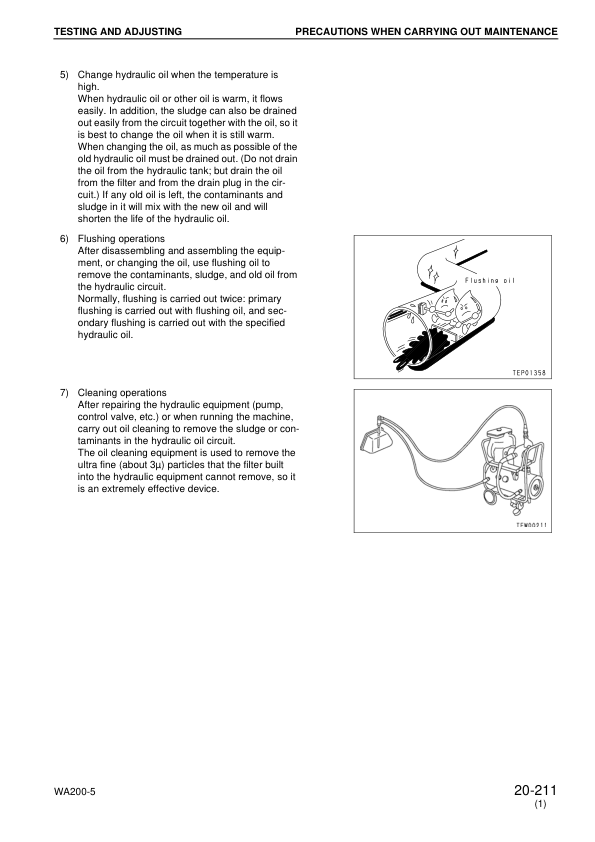 TESTING AND ADJUSTING

PRECAUTIONS WHEN CARRYING OUT MAINTENANCE

5) Change hydraulic oil when the temperature is high.
When hydraulic oil or other oil is warm, it flows easily. In addition, the sludge can also be drained out easily from the circuit together with the oil, so it is best to change the oil when it is still warm.
When changing the oil, as much as possible of the old hydraulic oil must be drained out. (Do not drain the oil from the hydraulic tank; but drain the oil from the filter and from the drain plug in the circuit.) If any old oil is left, the contaminants and sludge in it will mix with the new oil and will shorten the life of the hydraulic oil.

6) Flushing operations
After disassembling and assembling the equipment, or changing the oil, use flushing oil to remove the contaminants, sludge, and old oil from the hydraulic circuit.
Normally, flushing is carried out twice: primary flushing is carried out with flushing oil, and secondary flushing is carried out with the specified hydraulic oil.

Flushing oil

TEP01358

7) Cleaning operations
After repairing the hydraulic equipment (pump, control valve, etc.) or when running the machine, carry out oil cleaning to remove the sludge or contaminants in the hydraulic oil circuit.
The oil cleaning equipment is used to remove the ultra fine (about 3μ) particles that the filter built into the hydraulic equipment cannot remove, so it is an extremely effective device.

TEW00211

WA200-5

20-211
(1)