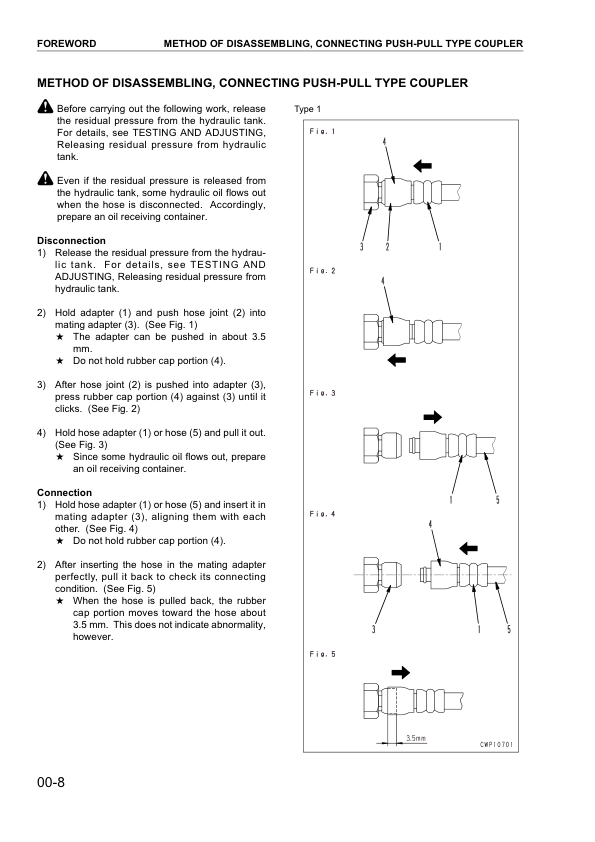 FOREWORD METHOD OF DISASSEMBLING, CONNECTING PUSH-PULL TYPE COUPLER

METHOD OF DISASSEMBLING, CONNECTING PUSH-PULL TYPE COUPLER

Before carrying out the following work, release the residual pressure from the hydraulic tank. For details, see TESTING AND ADJUSTING, Releasing residual pressure from hydraulic tank.

Even if the residual pressure is released from the hydraulic tank, some hydraulic oil flows out when the hose is disconnected. Accordingly, prepare an oil receiving container.

Disconnection
1) Release the residual pressure from the hydraulic tank. For details, see TESTING AND ADJUSTING, Releasing residual pressure from hydraulic tank.

2) Hold adapter (1) and push hose joint (2) into mating adapter (3). (See Fig. 1)
★ The adapter can be pushed in about 3.5 mm.
★ Do not hold rubber cap portion (4).

3) After hose joint (2) is pushed into adapter (3), press rubber cap portion (4) against (3) until it clicks. (See Fig. 2)

4) Hold hose adapter (1) or hose (5) and pull it out. (See Fig. 3)
★ Since some hydraulic oil flows out, prepare an oil receiving container.

Connection
1) Hold hose adapter (1) or hose (5) and insert it in mating adapter (3), aligning them with each other. (See Fig. 4)
★ Do not hold rubber cap portion (4).

2) After inserting the hose in the mating adapter perfectly, pull it back to check its connecting condition. (See Fig. 5)
★ When the hose is pulled back, the rubber cap portion moves toward the hose about 3.5 mm. This does not indicate abnormality, however.

Type 1

Fig. 1
4
3 2 1

Fig. 2
4

Fig. 3
1 5

Fig. 4
4
3 1 5

Fig. 5
3.5mm
CWP10701

00-8