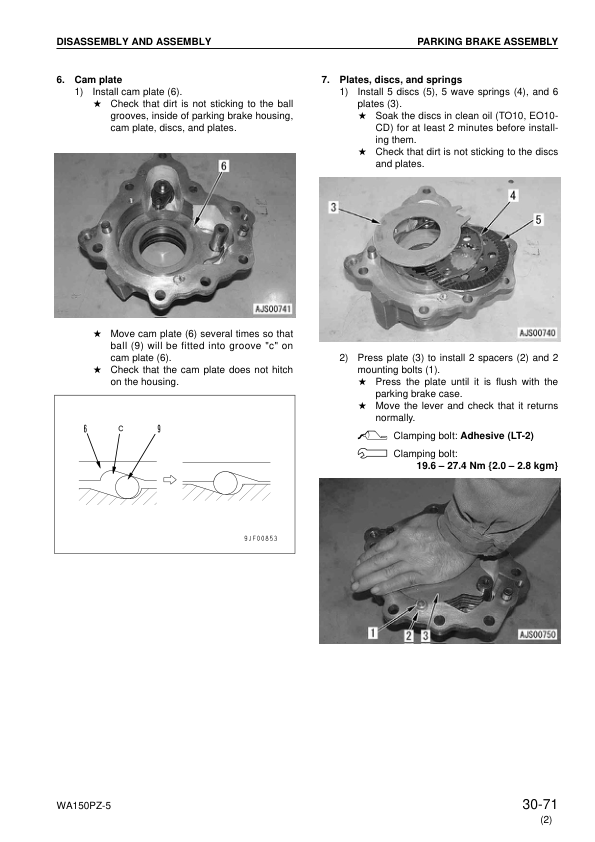 DISASSEMBLY AND ASSEMBLY

PARKING BRAKE ASSEMBLY

6. Cam plate
1) Install cam plate (6).
★ Check that dirt is not sticking to the ball grooves, inside of parking brake housing, cam plate, discs, and plates.

6

AJS00741

★ Move cam plate (6) several times so that ball (9) will be fitted into groove "c" on cam plate (6).
★ Check that the cam plate does not hitch on the housing.

6 c 9

9JF00853

7. Plates, discs, and springs
1) Install 5 discs (5), 5 wave springs (4), and 6 plates (3).
★ Soak the discs in clean oil (TO10, EO10-CD) for at least 2 minutes before installing them.
★ Check that dirt is not sticking to the discs and plates.

3 4 5

AJS00740

2) Press plate (3) to install 2 spacers (2) and 2 mounting bolts (1).
★ Press the plate until it is flush with the parking brake case.
★ Move the lever and check that it returns normally.

Clamping bolt: Adhesive (LT-2)

Clamping bolt:
19.6 – 27.4 Nm {2.0 – 2.8 kgm}

1 2 3

AJS00750

WA150PZ-5

30-71
(2)