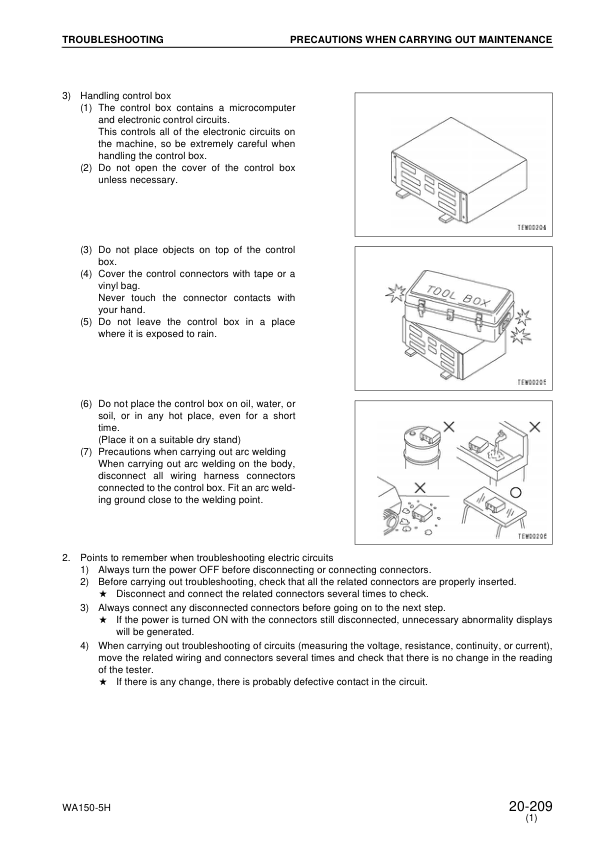 TROUBLESHOOTING

PRECAUTIONS WHEN CARRYING OUT MAINTENANCE

3) Handling control box
(1) The control box contains a microcomputer and electronic control circuits.
This controls all of the electronic circuits on the machine, so be extremely careful when handling the control box.
(2) Do not open the cover of the control box unless necessary.

TEW00204

(3) Do not place objects on top of the control box.
(4) Cover the control connectors with tape or a vinyl bag.
Never touch the connector contacts with your hand.
(5) Do not leave the control box in a place where it is exposed to rain.

TOOL BOX

TEW00205

(6) Do not place the control box on oil, water, or soil, or in any hot place, even for a short time.
(Place it on a suitable dry stand)
(7) Precautions when carrying out arc welding
When carrying out arc welding on the body, disconnect all wiring harness connectors connected to the control box. Fit an arc welding ground close to the welding point.

TEW00206

2. Points to remember when troubleshooting electric circuits
1) Always turn the power OFF before disconnecting or connecting connectors.
2) Before carrying out troubleshooting, check that all the related connectors are properly inserted.
★ Disconnect and connect the related connectors several times to check.
3) Always connect any disconnected connectors before going on to the next step.
★ If the power is turned ON with the connectors still disconnected, unnecessary abnormality displays will be generated.
4) When carrying out troubleshooting of circuits (measuring the voltage, resistance, continuity, or current), move the related wiring and connectors several times and check that there is no change in the reading of the tester.
★ If there is any change, there is probably defective contact in the circuit.

WA150-5H

20-209
(1)