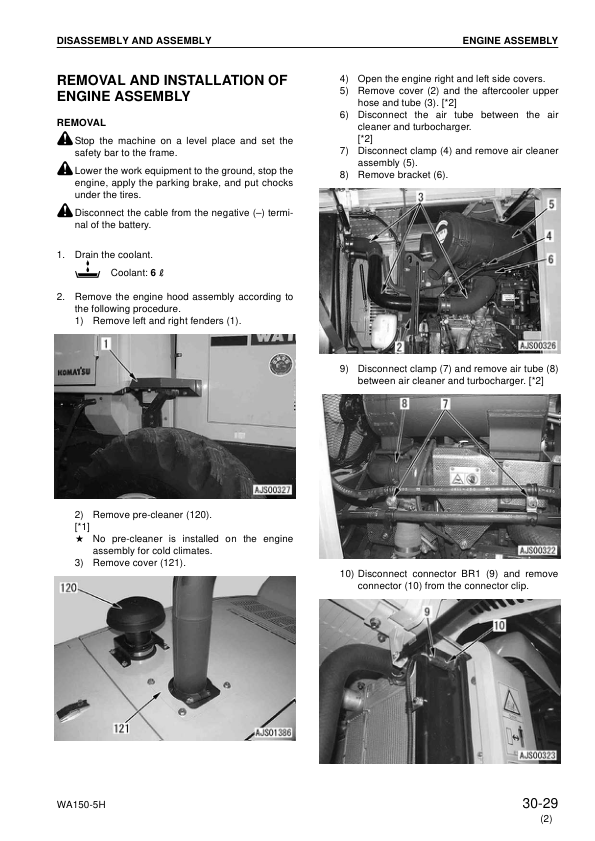 DISASSEMBLY AND ASSEMBLY

ENGINE ASSEMBLY

REMOVAL AND INSTALLATION OF ENGINE ASSEMBLY

REMOVAL

Stop the machine on a level place and set the safety bar to the frame.

Lower the work equipment to the ground, stop the engine, apply the parking brake, and put chocks under the tires.

Disconnect the cable from the negative (–) terminal of the battery.

1. Drain the coolant.
Coolant: 6 ℓ

2. Remove the engine hood assembly according to the following procedure.
1) Remove left and right fenders (1).

1
KOMATSU
WA
AJS00327

2) Remove pre-cleaner (120).
[*1]
★ No pre-cleaner is installed on the engine assembly for cold climates.
3) Remove cover (121).

120
121
AJS01386

4) Open the engine right and left side covers.
5) Remove cover (2) and the aftercooler upper hose and tube (3). [*2]
6) Disconnect the air tube between the air cleaner and turbocharger.
[*2]
7) Disconnect clamp (4) and remove air cleaner assembly (5).
8) Remove bracket (6).

3
5
4
6
2
AJS00326

9) Disconnect clamp (7) and remove air tube (8) between air cleaner and turbocharger. [*2]

8
7
AJS00322

10) Disconnect connector BR1 (9) and remove connector (10) from the connector clip.

9
10
AJS00323

WA150-5H

30-29
(2)