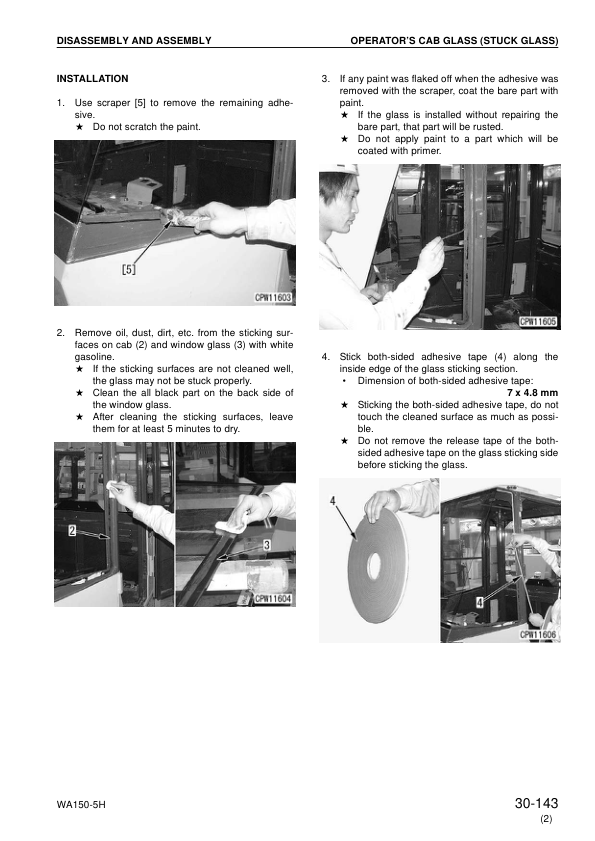 DISASSEMBLY AND ASSEMBLY

OPERATOR'S CAB GLASS (STUCK GLASS)

INSTALLATION

1. Use scraper [5] to remove the remaining adhesive.
★ Do not scratch the paint.

[5]

CPW11603

2. Remove oil, dust, dirt, etc. from the sticking surfaces on cab (2) and window glass (3) with white gasoline.
★ If the sticking surfaces are not cleaned well, the glass may not be stuck properly.
★ Clean the all black part on the back side of the window glass.
★ After cleaning the sticking surfaces, leave them for at least 5 minutes to dry.

2

3

CPW11604

3. If any paint was flaked off when the adhesive was removed with the scraper, coat the bare part with paint.
★ If the glass is installed without repairing the bare part, that part will be rusted.
★ Do not apply paint to a part which will be coated with primer.

CPW11605

4. Stick both-sided adhesive tape (4) along the inside edge of the glass sticking section.
• Dimension of both-sided adhesive tape:
7 x 4.8 mm
★ Sticking the both-sided adhesive tape, do not touch the cleaned surface as much as possible.
★ Do not remove the release tape of the both-sided adhesive tape on the glass sticking side before sticking the glass.

4

4

CPW11606

WA150-5H

30-143
(2)