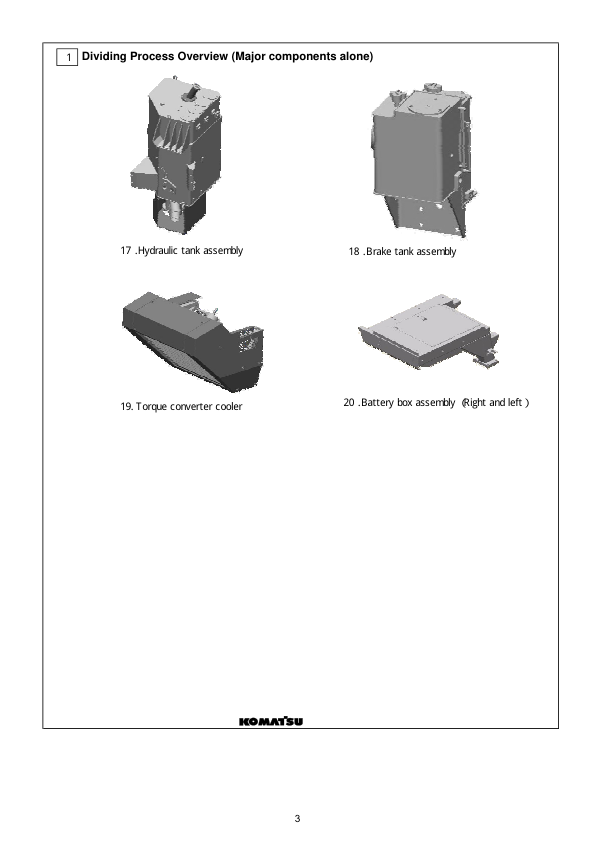 1 Dividing Process Overview (Major components alone)

17 .Hydraulic tank assembly

18 .Brake tank assembly

19. Torque converter cooler

20 .Battery box assembly (Right and left )

KOMATSU

3