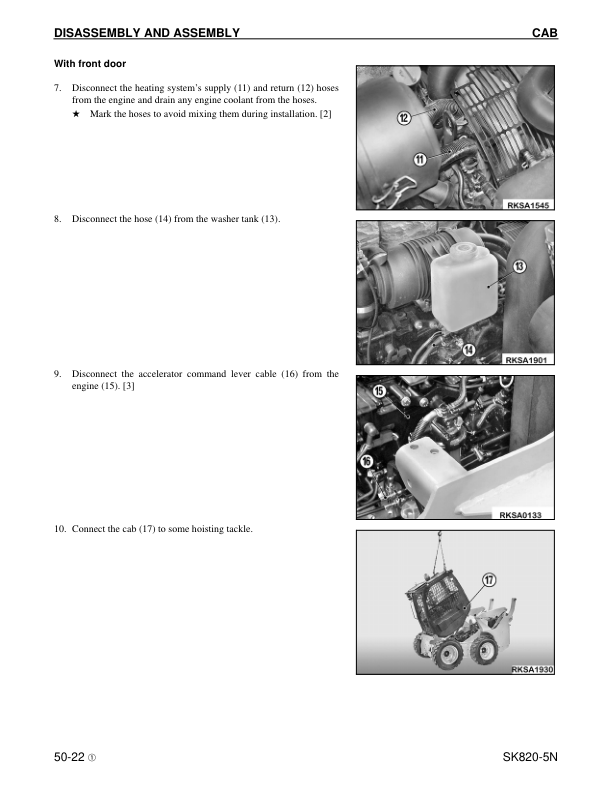 DISASSEMBLY AND ASSEMBLY CAB

With front door

7. Disconnect the heating system's supply (11) and return (12) hoses from the engine and drain any engine coolant from the hoses.
★ Mark the hoses to avoid mixing them during installation. [2]

12
11
RKSA1545

8. Disconnect the hose (14) from the washer tank (13).

13
14
RKSA1901

9. Disconnect the accelerator command lever cable (16) from the engine (15). [3]

15
16
RKSA0133

10. Connect the cab (17) to some hoisting tackle.

17
RKSA1930

50-22 ①

SK820-5N