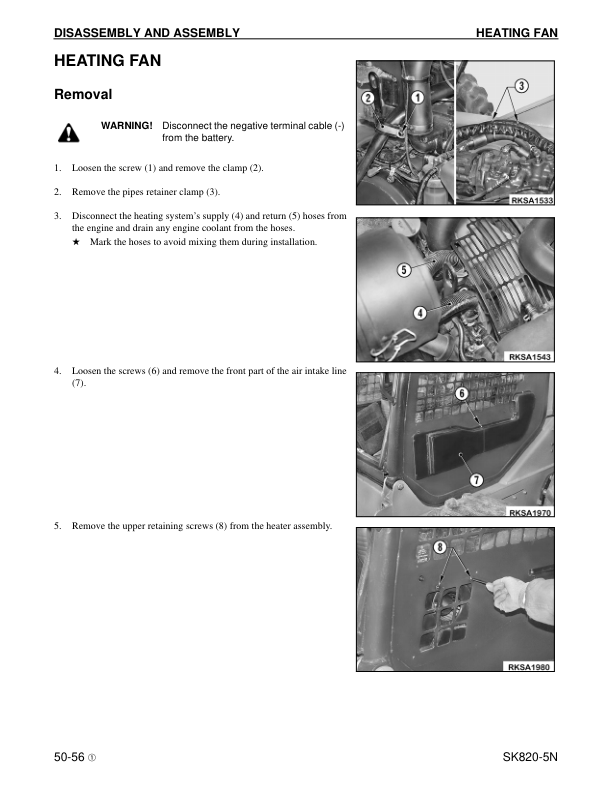 DISASSEMBLY AND ASSEMBLY HEATING FAN

HEATING FAN

Removal

WARNING! Disconnect the negative terminal cable (-) from the battery.

1. Loosen the screw (1) and remove the clamp (2).

2. Remove the pipes retainer clamp (3).

3. Disconnect the heating system's supply (4) and return (5) hoses from the engine and drain any engine coolant from the hoses.
★ Mark the hoses to avoid mixing them during installation.

4. Loosen the screws (6) and remove the front part of the air intake line (7).

5. Remove the upper retaining screws (8) from the heater assembly.

2 1 3
RKSA1533

5 4
RKSA1543

6 7
RKSA1970

8
RKSA1980

50-56 ① SK820-5N