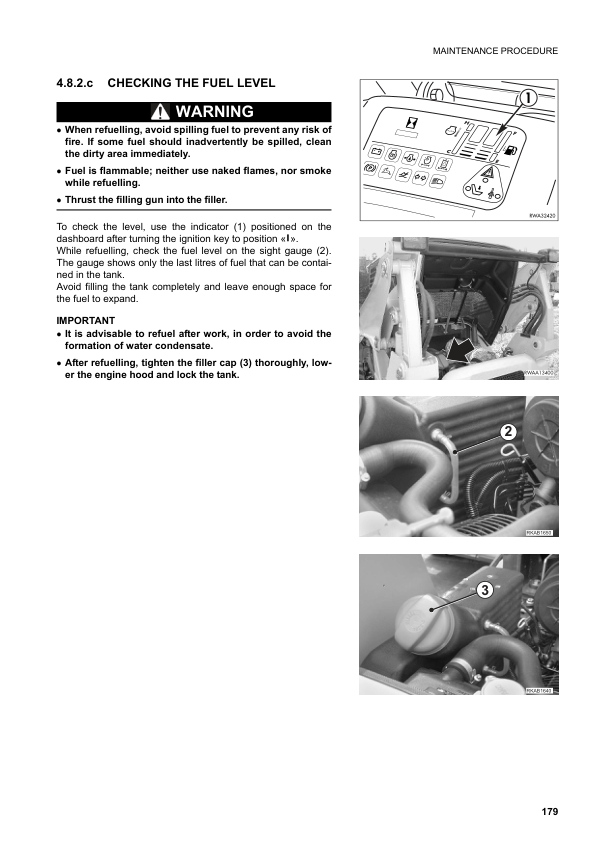 MAINTENANCE PROCEDURE

4.8.2.c CHECKING THE FUEL LEVEL

WARNING

• When refuelling, avoid spilling fuel to prevent any risk of fire. If some fuel should inadvertently be spilled, clean the dirty area immediately.

• Fuel is flammable; neither use naked flames, nor smoke while refuelling.

• Thrust the filling gun into the filler.

To check the level, use the indicator (1) positioned on the dashboard after turning the ignition key to position «I».
While refuelling, check the fuel level on the sight gauge (2). The gauge shows only the last litres of fuel that can be contained in the tank.
Avoid filling the tank completely and leave enough space for the fuel to expand.

IMPORTANT
• It is advisable to refuel after work, in order to avoid the formation of water condensate.
• After refuelling, tighten the filler cap (3) thoroughly, lower the engine hood and lock the tank.

1

RWA32420

RWAA13400

2

RKAB1650

3

RKAB1640

179