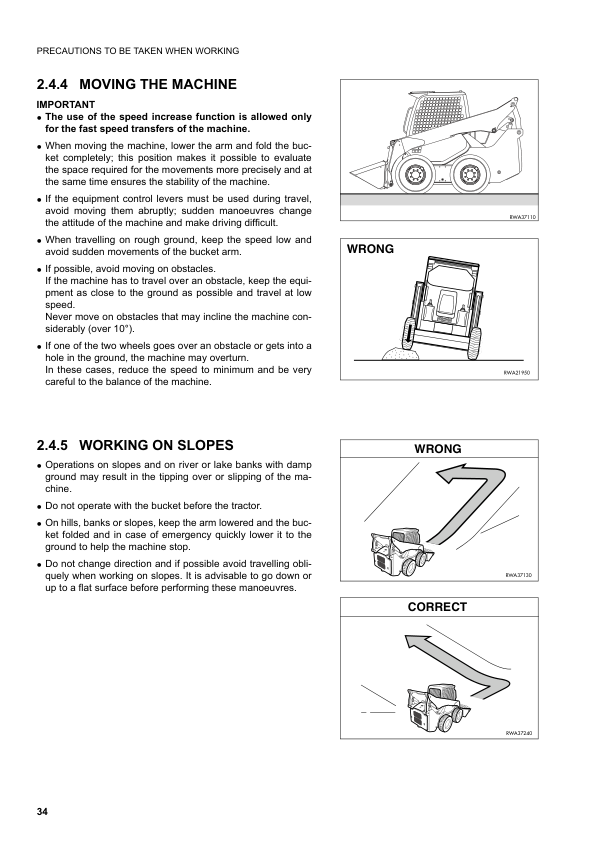 PRECAUTIONS TO BE TAKEN WHEN WORKING

2.4.4 MOVING THE MACHINE

IMPORTANT
• The use of the speed increase function is allowed only for the fast speed transfers of the machine.

• When moving the machine, lower the arm and fold the bucket completely; this position makes it possible to evaluate the space required for the movements more precisely and at the same time ensures the stability of the machine.

• If the equipment control levers must be used during travel, avoid moving them abruptly; sudden manoeuvres change the attitude of the machine and make driving difficult.

• When travelling on rough ground, keep the speed low and avoid sudden movements of the bucket arm.

• If possible, avoid moving on obstacles.
If the machine has to travel over an obstacle, keep the equipment as close to the ground as possible and travel at low speed.
Never move on obstacles that may incline the machine considerably (over 10°).

• If one of the two wheels goes over an obstacle or gets into a hole in the ground, the machine may overturn.
In these cases, reduce the speed to minimum and be very careful to the balance of the machine.

RWA37110

WRONG

RWA21950

2.4.5 WORKING ON SLOPES

• Operations on slopes and on river or lake banks with damp ground may result in the tipping over or slipping of the machine.

• Do not operate with the bucket before the tractor.

• On hills, banks or slopes, keep the arm lowered and the bucket folded and in case of emergency quickly lower it to the ground to help the machine stop.

• Do not change direction and if possible avoid travelling obliquely when working on slopes. It is advisable to go down or up to a flat surface before performing these manoeuvres.

WRONG

RWA37130

CORRECT

RWA37240

34