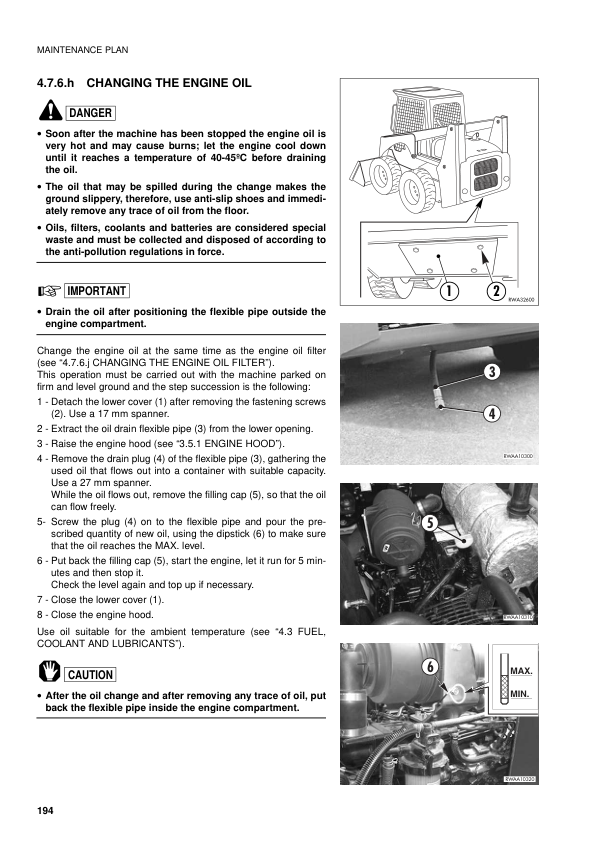 MAINTENANCE PLAN

4.7.6.h CHANGING THE ENGINE OIL

DANGER

• Soon after the machine has been stopped the engine oil is very hot and may cause burns; let the engine cool down until it reaches a temperature of 40-45°C before draining the oil.

• The oil that may be spilled during the change makes the ground slippery, therefore, use anti-slip shoes and immediately remove any trace of oil from the floor.

• Oils, filters, coolants and batteries are considered special waste and must be collected and disposed of according to the anti-pollution regulations in force.

IMPORTANT

• Drain the oil after positioning the flexible pipe outside the engine compartment.

Change the engine oil at the same time as the engine oil filter (see "4.7.6.j CHANGING THE ENGINE OIL FILTER").
This operation must be carried out with the machine parked on firm and level ground and the step succession is the following:
1 - Detach the lower cover (1) after removing the fastening screws (2). Use a 17 mm spanner.
2 - Extract the oil drain flexible pipe (3) from the lower opening.
3 - Raise the engine hood (see "3.5.1 ENGINE HOOD").
4 - Remove the drain plug (4) of the flexible pipe (3), gathering the used oil that flows out into a container with suitable capacity. Use a 27 mm spanner.
While the oil flows out, remove the filling cap (5), so that the oil can flow freely.
5- Screw the plug (4) on to the flexible pipe and pour the prescribed quantity of new oil, using the dipstick (6) to make sure that the oil reaches the MAX. level.
6 - Put back the filling cap (5), start the engine, let it run for 5 minutes and then stop it.
Check the level again and top up if necessary.
7 - Close the lower cover (1).
8 - Close the engine hood.

Use oil suitable for the ambient temperature (see "4.3 FUEL, COOLANT AND LUBRICANTS").

CAUTION

• After the oil change and after removing any trace of oil, put back the flexible pipe inside the engine compartment.

1 2
RWA32600
3
4
RWAA10300
5
RWAA10310
6
MAX.
MIN.
RWAA10320

194