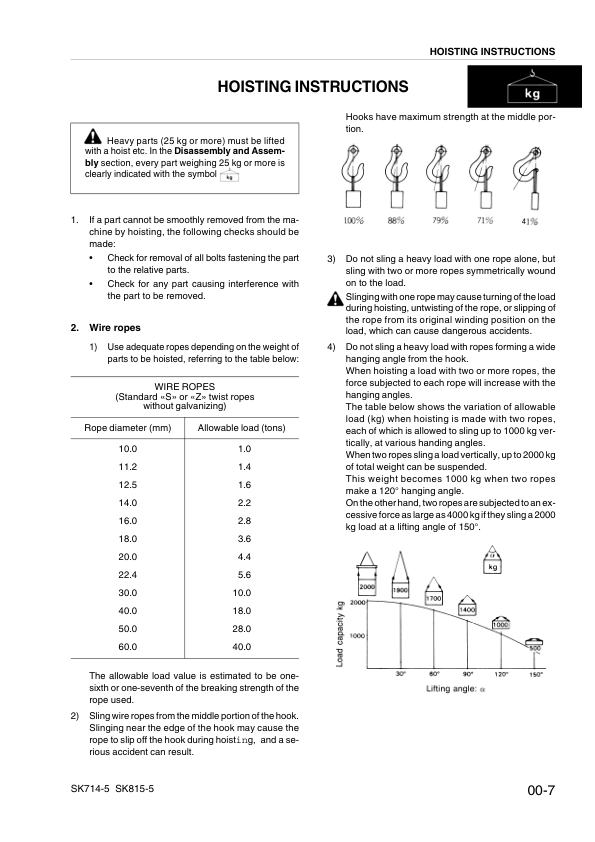 HOISTING INSTRUCTIONS

HOISTING INSTRUCTIONS

kg

Heavy parts (25 kg or more) must be lifted with a hoist etc. In the **Disassembly and Assembly** section, every part weighing 25 kg or more is clearly indicated with the symbol kg

1. If a part cannot be smoothly removed from the machine by hoisting, the following checks should be made:
• Check for removal of all bolts fastening the part to the relative parts.
• Check for any part causing interference with the part to be removed.

**2. Wire ropes**

1) Use adequate ropes depending on the weight of parts to be hoisted, referring to the table below:

WIRE ROPES
(Standard «S» or «Z» twist ropes without galvanizing)

| Rope diameter (mm) | Allowable load (tons) |
|---|---|
| 10.0 | 1.0 |
| 11.2 | 1.4 |
| 12.5 | 1.6 |
| 14.0 | 2.2 |
| 16.0 | 2.8 |
| 18.0 | 3.6 |
| 20.0 | 4.4 |
| 22.4 | 5.6 |
| 30.0 | 10.0 |
| 40.0 | 18.0 |
| 50.0 | 28.0 |
| 60.0 | 40.0 |

The allowable load value is estimated to be one-sixth or one-seventh of the breaking strength of the rope used.

2) Sling wire ropes from the middle portion of the hook. Slinging near the edge of the hook may cause the rope to slip off the hook during hoisting, and a serious accident can result.

Hooks have maximum strength at the middle portion.

100% 88% 79% 71% 41%

3) Do not sling a heavy load with one rope alone, but sling with two or more ropes symmetrically wound on to the load.

Slinging with one rope may cause turning of the load during hoisting, untwisting of the rope, or slipping of the rope from its original winding position on the load, which can cause dangerous accidents.

4) Do not sling a heavy load with ropes forming a wide hanging angle from the hook.
When hoisting a load with two or more ropes, the force subjected to each rope will increase with the hanging angles.
The table below shows the variation of allowable load (kg) when hoisting is made with two ropes, each of which is allowed to sling up to 1000 kg vertically, at various handing angles.
When two ropes sling a load vertically, up to 2000 kg of total weight can be suspended.
This weight becomes 1000 kg when two ropes make a 120° hanging angle.
On the other hand, two ropes are subjected to an excessive force as large as 4000 kg if they sling a 2000 kg load at a lifting angle of 150°.

$\alpha$
kg
2000 1900 1700 1400 1000 500
Load capacity kg
2000
1000
30° 60° 90° 120° 150°
Lifting angle: $\alpha$

SK714-5 SK815-5

00-7