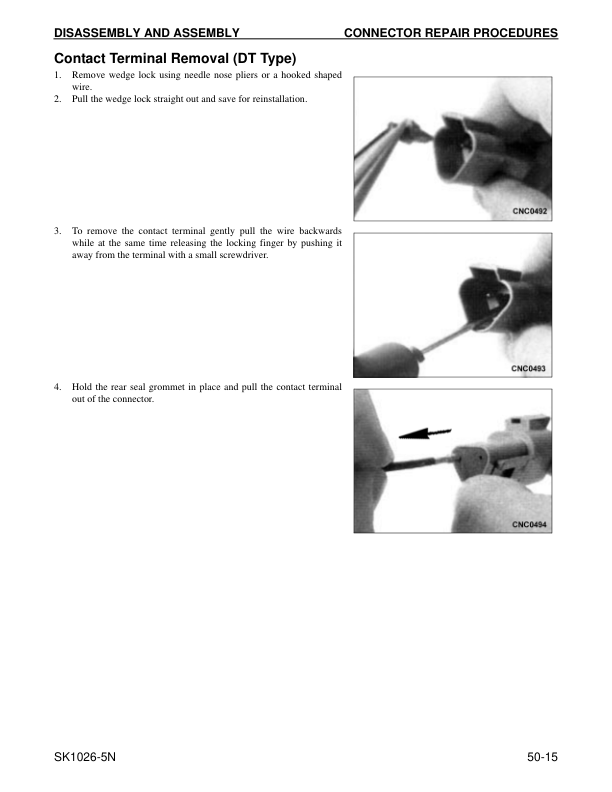 DISASSEMBLY AND ASSEMBLY CONNECTOR REPAIR PROCEDURES

Contact Terminal Removal (DT Type)

1. Remove wedge lock using needle nose pliers or a hooked shaped wire.
2. Pull the wedge lock straight out and save for reinstallation.

CNC0492

3. To remove the contact terminal gently pull the wire backwards while at the same time releasing the locking finger by pushing it away from the terminal with a small screwdriver.

CNC0493

4. Hold the rear seal grommet in place and pull the contact terminal out of the connector.

CNC0494

SK1026-5N 50-15