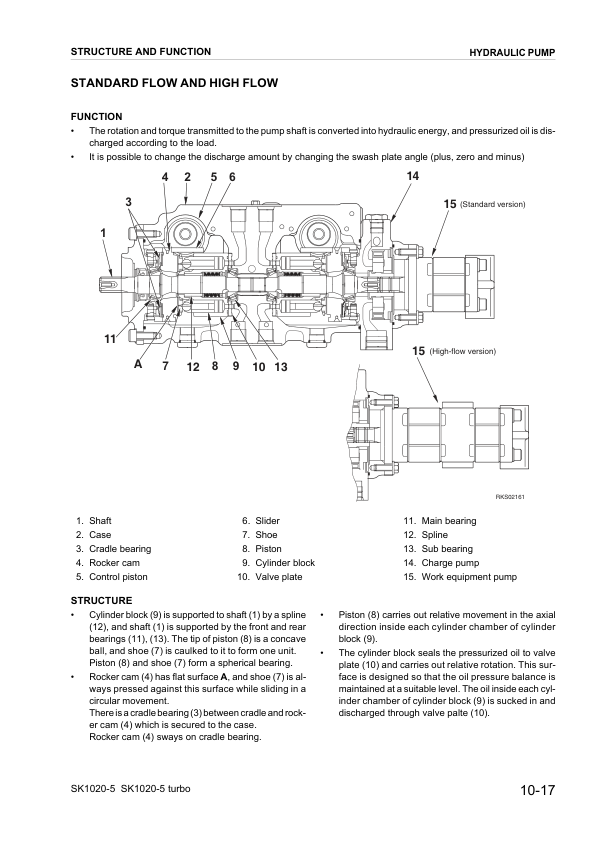 STRUCTURE AND FUNCTION

HYDRAULIC PUMP

STANDARD FLOW AND HIGH FLOW

FUNCTION

• The rotation and torque transmitted to the pump shaft is converted into hydraulic energy, and pressurized oil is discharged according to the load.
• It is possible to change the discharge amount by changing the swash plate angle (plus, zero and minus)

4 2 5 6

14

3

15 (Standard version)

1

11

A 7 12 8 9 10 13

15 (High-flow version)

RKS02161

1. Shaft
2. Case
3. Cradle bearing
4. Rocker cam
5. Control piston

6. Slider
7. Shoe
8. Piston
9. Cylinder block
10. Valve plate

11. Main bearing
12. Spline
13. Sub bearing
14. Charge pump
15. Work equipment pump

STRUCTURE

• Cylinder block (9) is supported to shaft (1) by a spline (12), and shaft (1) is supported by the front and rear bearings (11), (13). The tip of piston (8) is a concave ball, and shoe (7) is caulked to it to form one unit. Piston (8) and shoe (7) form a spherical bearing.
• Rocker cam (4) has flat surface A, and shoe (7) is always pressed against this surface while sliding in a circular movement.
There is a cradle bearing (3) between cradle and rocker cam (4) which is secured to the case.
Rocker cam (4) sways on cradle bearing.

• Piston (8) carries out relative movement in the axial direction inside each cylinder chamber of cylinder block (9).
• The cylinder block seals the pressurized oil to valve plate (10) and carries out relative rotation. This surface is designed so that the oil pressure balance is maintained at a suitable level. The oil inside each cylinder chamber of cylinder block (9) is sucked in and discharged through valve palte (10).

SK1020-5 SK1020-5 turbo

10-17