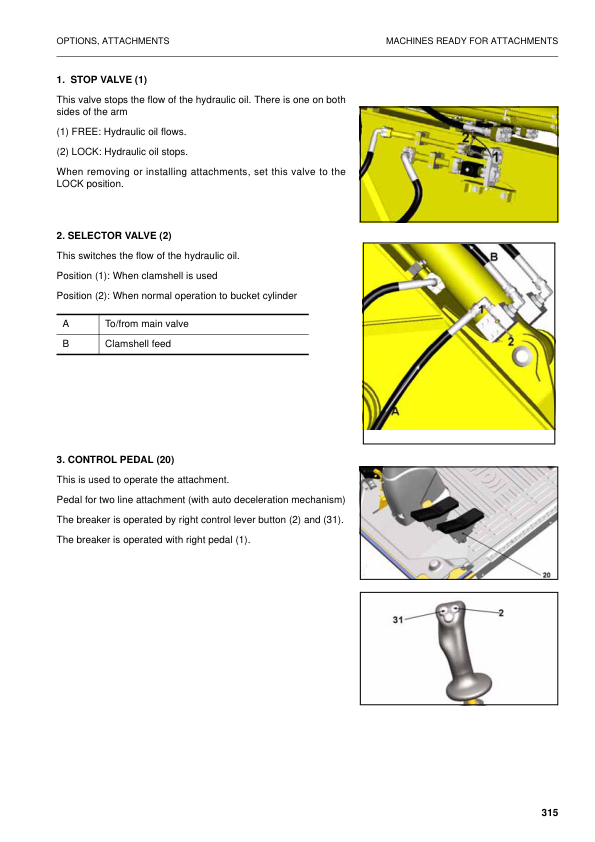 OPTIONS, ATTACHMENTS

MACHINES READY FOR ATTACHMENTS

1. STOP VALVE (1)

This valve stops the flow of the hydraulic oil. There is one on both sides of the arm

(1) FREE: Hydraulic oil flows.

(2) LOCK: Hydraulic oil stops.

When removing or installing attachments, set this valve to the LOCK position.

2
1

2. SELECTOR VALVE (2)

This switches the flow of the hydraulic oil.

Position (1): When clamshell is used

Position (2): When normal operation to bucket cylinder

| A | To/from main valve |
|---|---|
| B | Clamshell feed |

B
1
2
A

3. CONTROL PEDAL (20)

This is used to operate the attachment.

Pedal for two line attachment (with auto deceleration mechanism)

The breaker is operated by right control lever button (2) and (31).

The breaker is operated with right pedal (1).

20

31
2

315