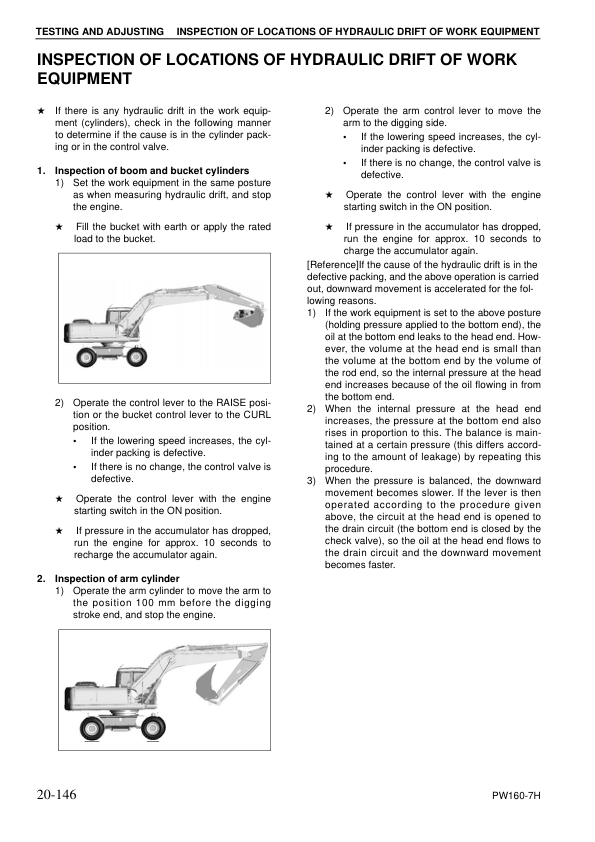 TESTING AND ADJUSTING INSPECTION OF LOCATIONS OF HYDRAULIC DRIFT OF WORK EQUIPMENT

INSPECTION OF LOCATIONS OF HYDRAULIC DRIFT OF WORK EQUIPMENT

★ If there is any hydraulic drift in the work equipment (cylinders), check in the following manner to determine if the cause is in the cylinder packing or in the control valve.

1. Inspection of boom and bucket cylinders
1) Set the work equipment in the same posture as when measuring hydraulic drift, and stop the engine.

★ Fill the bucket with earth or apply the rated load to the bucket.

2) Operate the control lever to the RAISE position or the bucket control lever to the CURL position.
• If the lowering speed increases, the cylinder packing is defective.
• If there is no change, the control valve is defective.

★ Operate the control lever with the engine starting switch in the ON position.

★ If pressure in the accumulator has dropped, run the engine for approx. 10 seconds to recharge the accumulator again.

2. Inspection of arm cylinder
1) Operate the arm cylinder to move the arm to the position 100 mm before the digging stroke end, and stop the engine.

2) Operate the arm control lever to move the arm to the digging side.
• If the lowering speed increases, the cylinder packing is defective.
• If there is no change, the control valve is defective.

★ Operate the control lever with the engine starting switch in the ON position.

★ If pressure in the accumulator has dropped, run the engine for approx. 10 seconds to charge the accumulator again.

[Reference]If the cause of the hydraulic drift is in the defective packing, and the above operation is carried out, downward movement is accelerated for the following reasons.
1) If the work equipment is set to the above posture (holding pressure applied to the bottom end), the oil at the bottom end leaks to the head end. However, the volume at the head end is small than the volume at the bottom end by the volume of the rod end, so the internal pressure at the head end increases because of the oil flowing in from the bottom end.
2) When the internal pressure at the head end increases, the pressure at the bottom end also rises in proportion to this. The balance is maintained at a certain pressure (this differs according to the amount of leakage) by repeating this procedure.
3) When the pressure is balanced, the downward movement becomes slower. If the lever is then operated according to the procedure given above, the circuit at the head end is opened to the drain circuit (the bottom end is closed by the check valve), so the oil at the head end flows to the drain circuit and the downward movement becomes faster.

20-146 PW160-7H