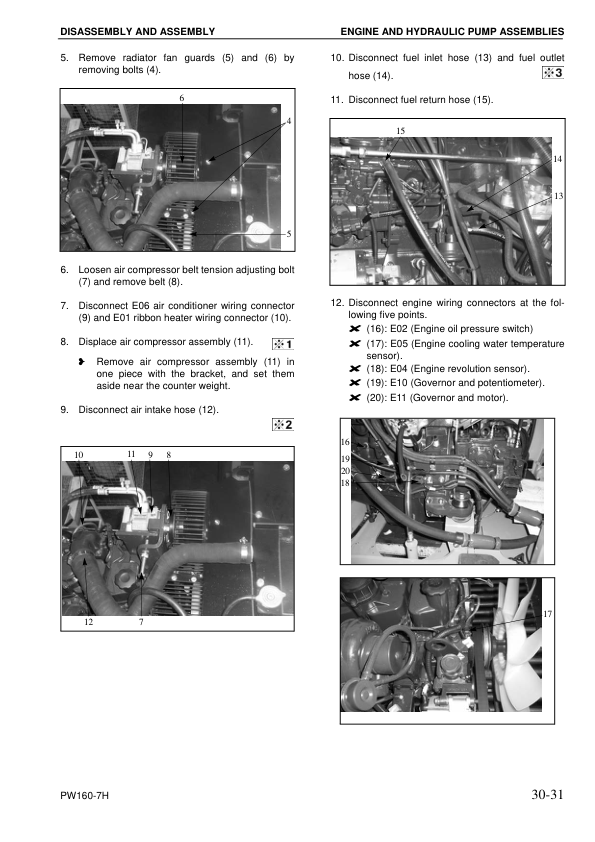 DISASSEMBLY AND ASSEMBLY

ENGINE AND HYDRAULIC PUMP ASSEMBLIES

5. Remove radiator fan guards (5) and (6) by removing bolts (4).

6

4

5

6. Loosen air compressor belt tension adjusting bolt (7) and remove belt (8).

7. Disconnect E06 air conditioner wiring connector (9) and E01 ribbon heater wiring connector (10).

8. Displace air compressor assembly (11). 1

Remove air compressor assembly (11) in one piece with the bracket, and set them aside near the counter weight.

9. Disconnect air intake hose (12).

2

10 11 9 8

12 7

10. Disconnect fuel inlet hose (13) and fuel outlet hose (14). 3

11. Disconnect fuel return hose (15).

15

14

13

12. Disconnect engine wiring connectors at the following five points.
(16): E02 (Engine oil pressure switch)
(17): E05 (Engine cooling water temperature sensor).
(18): E04 (Engine revolution sensor).
(19): E10 (Governor and potentiometer).
(20): E11 (Governor and motor).

16
19
20
18

17

PW160-7H

30-31