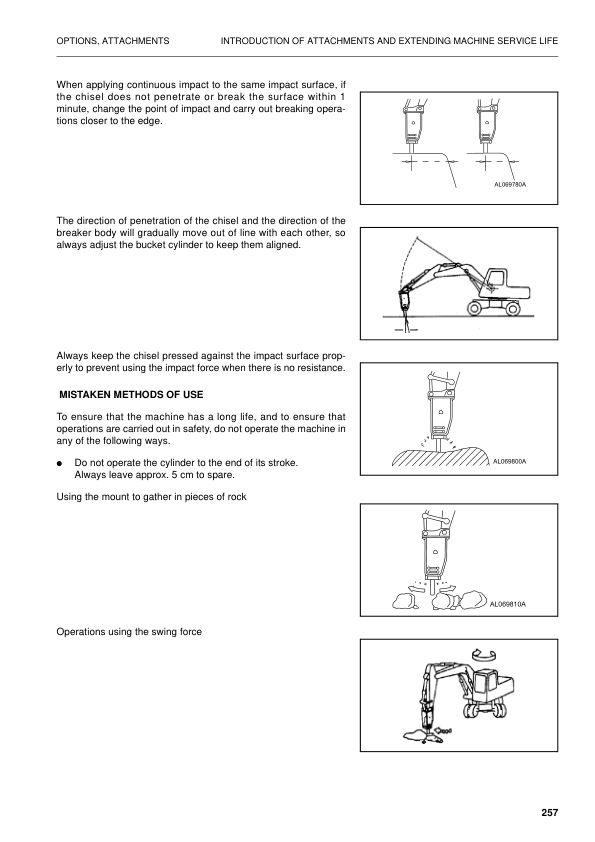 OPTIONS, ATTACHMENTS

INTRODUCTION OF ATTACHMENTS AND EXTENDING MACHINE SERVICE LIFE

When applying continuous impact to the same impact surface, if the chisel does not penetrate or break the surface within 1 minute, change the point of impact and carry out breaking operations closer to the edge.

AL069780A

The direction of penetration of the chisel and the direction of the breaker body will gradually move out of line with each other, so always adjust the bucket cylinder to keep them aligned.

Always keep the chisel pressed against the impact surface properly to prevent using the impact force when there is no resistance.

MISTAKEN METHODS OF USE

To ensure that the machine has a long life, and to ensure that operations are carried out in safety, do not operate the machine in any of the following ways.

● Do not operate the cylinder to the end of its stroke. Always leave approx. 5 cm to spare.

AL069800A

Using the mount to gather in pieces of rock

AL069810A

Operations using the swing force

257