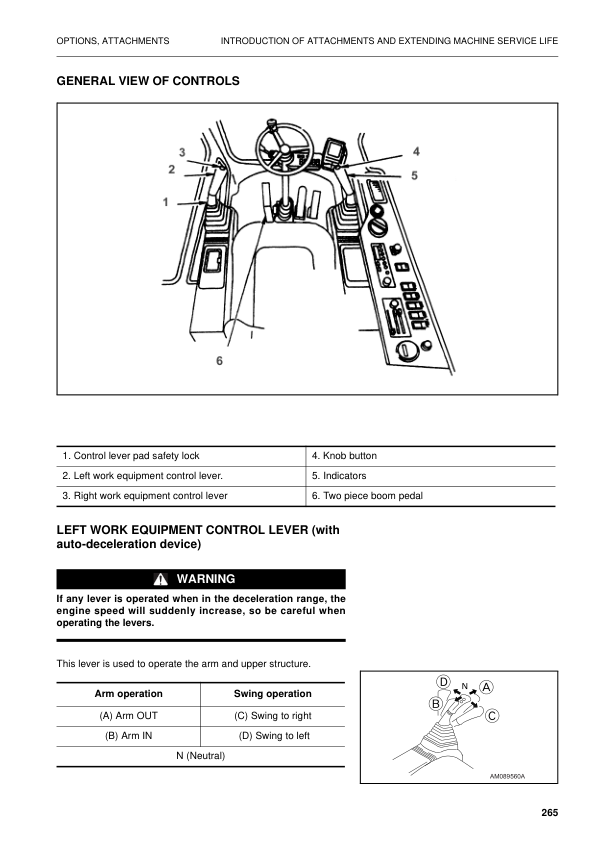 OPTIONS, ATTACHMENTS INTRODUCTION OF ATTACHMENTS AND EXTENDING MACHINE SERVICE LIFE

GENERAL VIEW OF CONTROLS

3
2
1
4
5
6

| 1. Control lever pad safety lock | 4. Knob button |
|---|---|
| 2. Left work equipment control lever. | 5. Indicators |
| 3. Right work equipment control lever | 6. Two piece boom pedal |

LEFT WORK EQUIPMENT CONTROL LEVER (with auto-deceleration device)

WARNING

If any lever is operated when in the deceleration range, the engine speed will suddenly increase, so be careful when operating the levers.

This lever is used to operate the arm and upper structure.

| Arm operation | Swing operation |
|---|---|
| (A) Arm OUT | (C) Swing to right |
| (B) Arm IN | (D) Swing to left |
| N (Neutral) | |

D
N
A
B
C
AM089560A

265