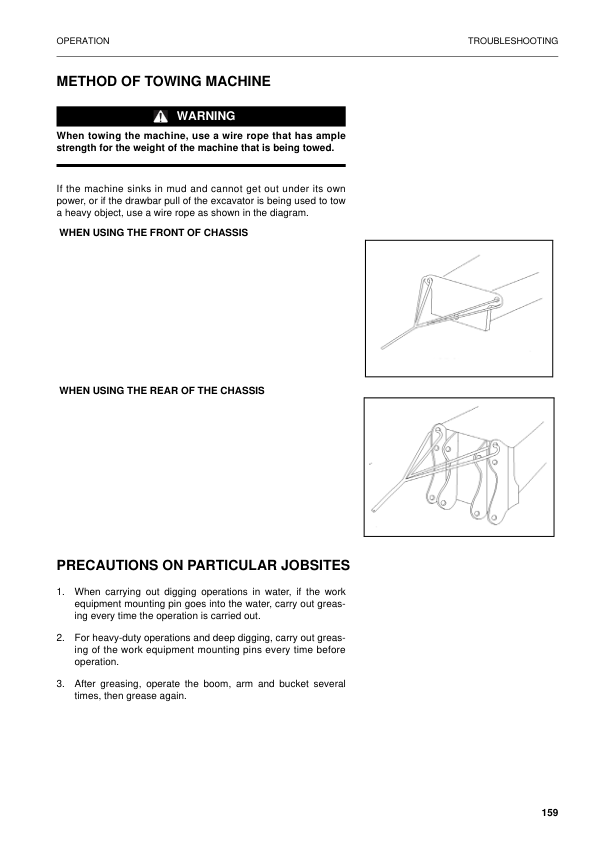 OPERATION

TROUBLESHOOTING

METHOD OF TOWING MACHINE

WARNING

When towing the machine, use a wire rope that has ample strength for the weight of the machine that is being towed.

If the machine sinks in mud and cannot get out under its own power, or if the drawbar pull of the excavator is being used to tow a heavy object, use a wire rope as shown in the diagram.

WHEN USING THE FRONT OF CHASSIS

WHEN USING THE REAR OF THE CHASSIS

PRECAUTIONS ON PARTICULAR JOBSITES

1. When carrying out digging operations in water, if the work equipment mounting pin goes into the water, carry out greasing every time the operation is carried out.

2. For heavy-duty operations and deep digging, carry out greasing of the work equipment mounting pins every time before operation.

3. After greasing, operate the boom, arm and bucket several times, then grease again.

159