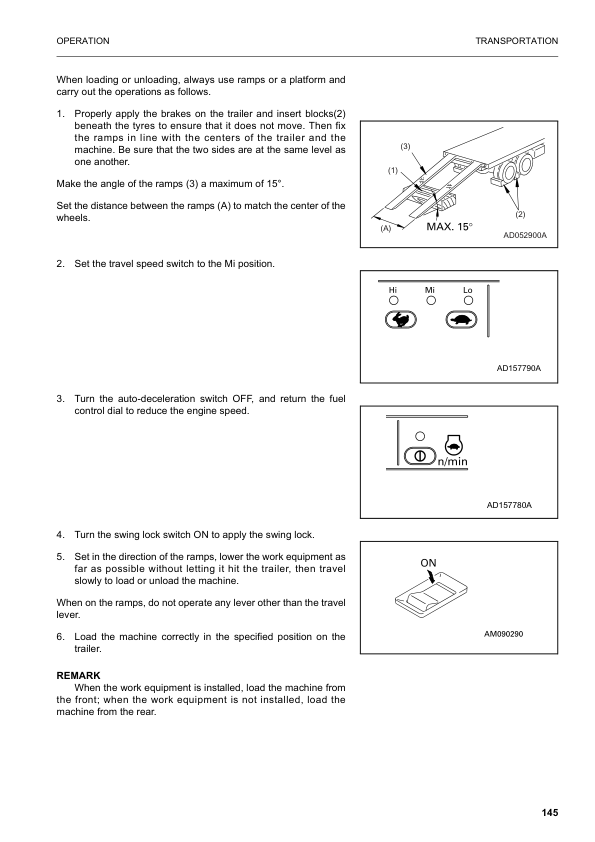 OPERATION

TRANSPORTATION

When loading or unloading, always use ramps or a platform and carry out the operations as follows.

1. Properly apply the brakes on the trailer and insert blocks(2) beneath the tyres to ensure that it does not move. Then fix the ramps in line with the centers of the trailer and the machine. Be sure that the two sides are at the same level as one another.

Make the angle of the ramps (3) a maximum of 15°.

Set the distance between the ramps (A) to match the center of the wheels.

(3)
(1)
(2)
(A)
MAX. 15°
AD052900A

2. Set the travel speed switch to the Mi position.

Hi
Mi
Lo
AD157790A

3. Turn the auto-deceleration switch OFF, and return the fuel control dial to reduce the engine speed.

n/min
AD157780A

4. Turn the swing lock switch ON to apply the swing lock.

5. Set in the direction of the ramps, lower the work equipment as far as possible without letting it hit the trailer, then travel slowly to load or unload the machine.

When on the ramps, do not operate any lever other than the travel lever.

6. Load the machine correctly in the specified position on the trailer.

ON
AM090290

REMARK
When the work equipment is installed, load the machine from the front; when the work equipment is not installed, load the machine from the rear.

145