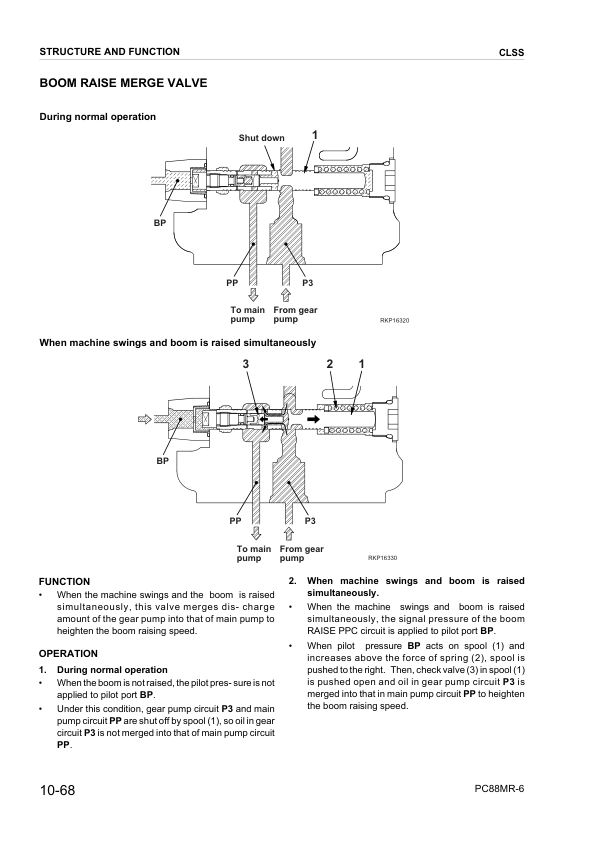 STRUCTURE AND FUNCTION

CLSS

BOOM RAISE MERGE VALVE

During normal operation

Shut down

1

BP

PP

P3

To main pump

From gear pump

RKP16320

When machine swings and boom is raised simultaneously

3

2

1

BP

PP

P3

To main pump

From gear pump

RKP16330

FUNCTION

• When the machine swings and the boom is raised simultaneously, this valve merges dis- charge amount of the gear pump into that of main pump to heighten the boom raising speed.

OPERATION

1. During normal operation

• When the boom is not raised, the pilot pres- sure is not applied to pilot port BP.

• Under this condition, gear pump circuit P3 and main pump circuit PP are shut off by spool (1), so oil in gear circuit P3 is not merged into that of main pump circuit PP.

2. When machine swings and boom is raised simultaneously.

• When the machine swings and boom is raised simultaneously, the signal pressure of the boom RAISE PPC circuit is applied to pilot port BP.

• When pilot pressure BP acts on spool (1) and increases above the force of spring (2), spool is pushed to the right. Then, check valve (3) in spool (1) is pushed open and oil in gear pump circuit P3 is merged into that in main pump circuit PP to heighten the boom raising speed.

10-68

PC88MR-6