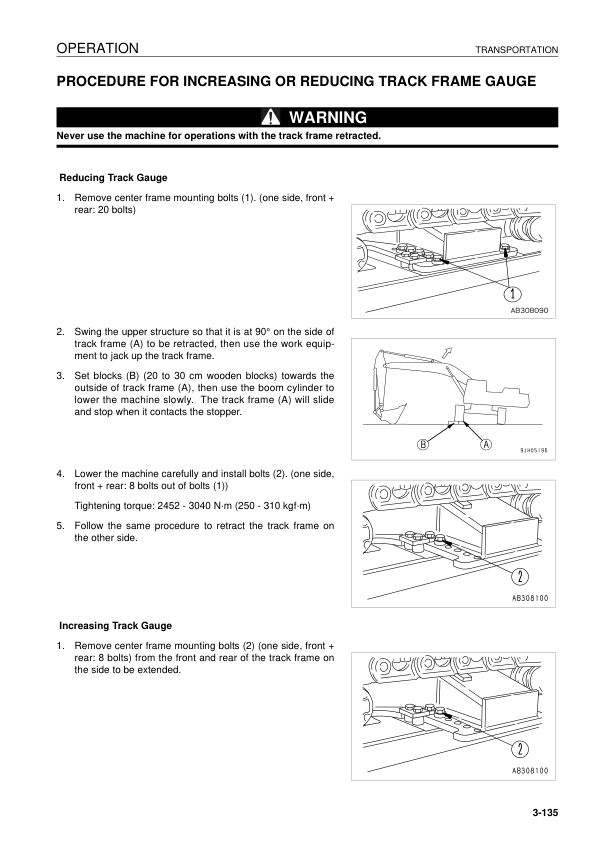 OPERATION

TRANSPORTATION

PROCEDURE FOR INCREASING OR REDUCING TRACK FRAME GAUGE

WARNING

Never use the machine for operations with the track frame retracted.

Reducing Track Gauge

1. Remove center frame mounting bolts (1). (one side, front + rear: 20 bolts)

1

AB308090

2. Swing the upper structure so that it is at 90° on the side of track frame (A) to be retracted, then use the work equipment to jack up the track frame.

3. Set blocks (B) (20 to 30 cm wooden blocks) towards the outside of track frame (A), then use the boom cylinder to lower the machine slowly. The track frame (A) will slide and stop when it contacts the stopper.

B

A

9JH05196

4. Lower the machine carefully and install bolts (2). (one side, front + rear: 8 bolts out of bolts (1))

Tightening torque: 2452 - 3040 N·m (250 - 310 kgf·m)

5. Follow the same procedure to retract the track frame on the other side.

2

AB308100

Increasing Track Gauge

1. Remove center frame mounting bolts (2) (one side, front + rear: 8 bolts) from the front and rear of the track frame on the side to be extended.

2

AB308100

3-135