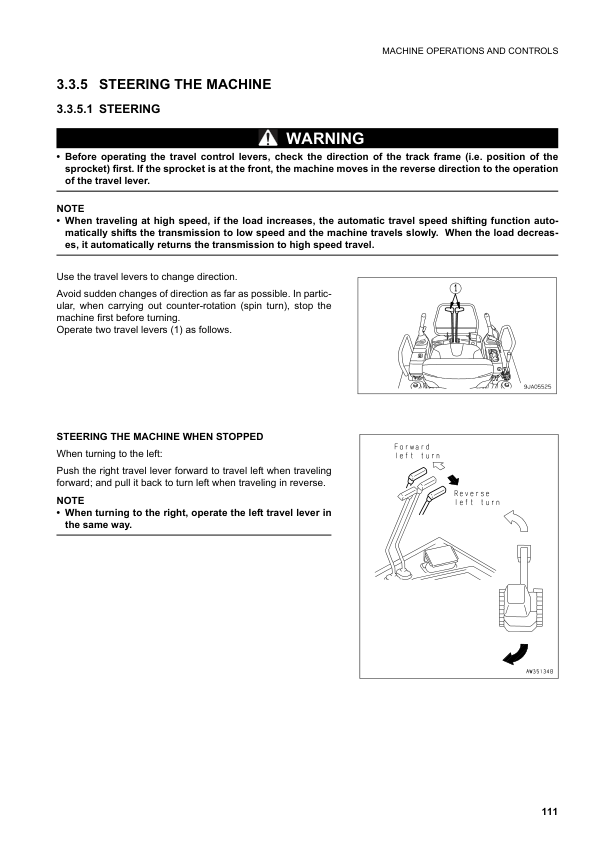 MACHINE OPERATIONS AND CONTROLS

3.3.5 STEERING THE MACHINE

3.3.5.1 STEERING

WARNING

• Before operating the travel control levers, check the direction of the track frame (i.e. position of the sprocket) first. If the sprocket is at the front, the machine moves in the reverse direction to the operation of the travel lever.

NOTE

• When traveling at high speed, if the load increases, the automatic travel speed shifting function automatically shifts the transmission to low speed and the machine travels slowly. When the load decreases, it automatically returns the transmission to high speed travel.

Use the travel levers to change direction.

Avoid sudden changes of direction as far as possible. In particular, when carrying out counter-rotation (spin turn), stop the machine first before turning.
Operate two travel levers (1) as follows.

1

9JA05525

STEERING THE MACHINE WHEN STOPPED

When turning to the left:

Push the right travel lever forward to travel left when traveling forward; and pull it back to turn left when traveling in reverse.

NOTE

• When turning to the right, operate the left travel lever in the same way.

Forward left turn

Reverse left turn

AW351348

111