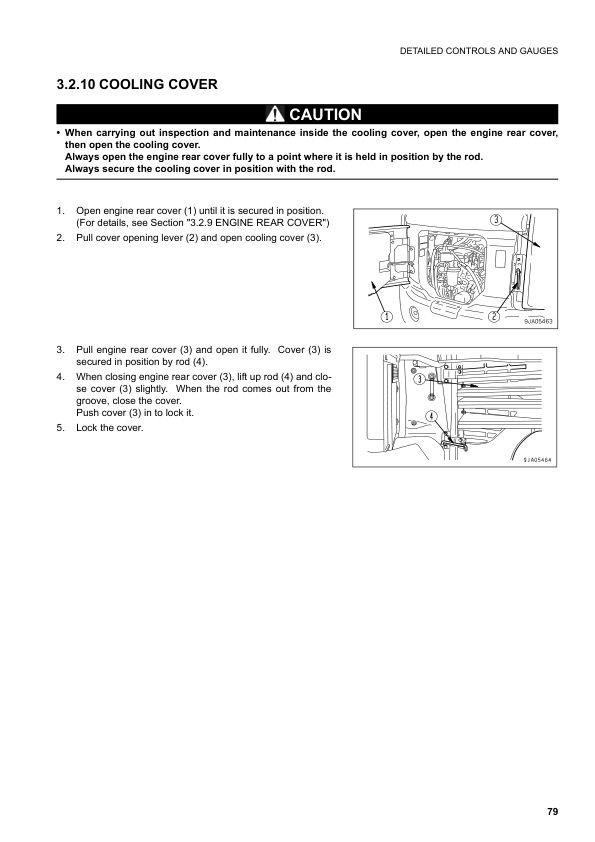 DETAILED CONTROLS AND GAUGES

3.2.10 COOLING COVER

CAUTION

• When carrying out inspection and maintenance inside the cooling cover, open the engine rear cover, then open the cooling cover.
Always open the engine rear cover fully to a point where it is held in position by the rod.
Always secure the cooling cover in position with the rod.

1. Open engine rear cover (1) until it is secured in position. (For details, see Section "3.2.9 ENGINE REAR COVER")
2. Pull cover opening lever (2) and open cooling cover (3).

3
1
2
9JA05463

3. Pull engine rear cover (3) and open it fully. Cover (3) is secured in position by rod (4).
4. When closing engine rear cover (3), lift up rod (4) and close cover (3) slightly. When the rod comes out from the groove, close the cover.
Push cover (3) in to lock it.
5. Lock the cover.

3
4
9JA05464

79