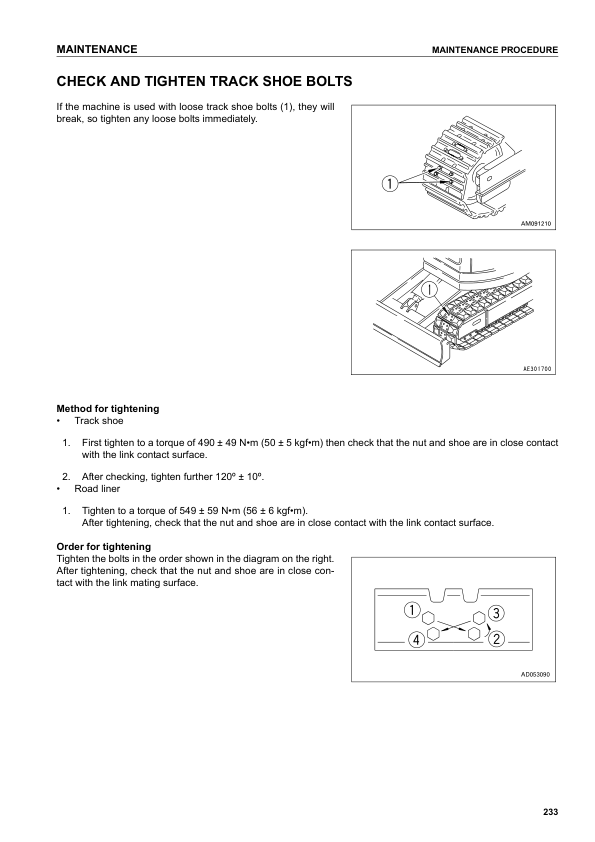 MAINTENANCE

MAINTENANCE PROCEDURE

CHECK AND TIGHTEN TRACK SHOE BOLTS

If the machine is used with loose track shoe bolts (1), they will break, so tighten any loose bolts immediately.

1

AM091210

1

AE301700

Method for tightening
• Track shoe

1. First tighten to a torque of 490 ± 49 N•m (50 ± 5 kgf•m) then check that the nut and shoe are in close contact with the link contact surface.

2. After checking, tighten further 120º ± 10º.
• Road liner

1. Tighten to a torque of 549 ± 59 N•m (56 ± 6 kgf•m).
After tightening, check that the nut and shoe are in close contact with the link contact surface.

Order for tightening
Tighten the bolts in the order shown in the diagram on the right. After tightening, check that the nut and shoe are in close contact with the link mating surface.

1 3 4 2

AD053090

233