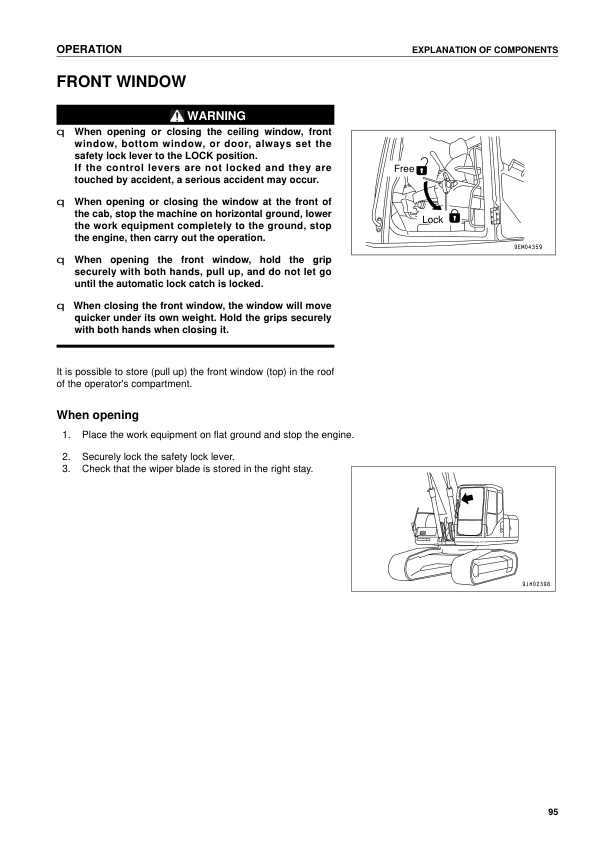 OPERATION

EXPLANATION OF COMPONENTS

FRONT WINDOW

WARNING

q When opening or closing the ceiling window, front window, bottom window, or door, always set the safety lock lever to the LOCK position. If the control levers are not locked and they are touched by accident, a serious accident may occur.

q When opening or closing the window at the front of the cab, stop the machine on horizontal ground, lower the work equipment completely to the ground, stop the engine, then carry out the operation.

q When opening the front window, hold the grip securely with both hands, pull up, and do not let go until the automatic lock catch is locked.

q When closing the front window, the window will move quicker under its own weight. Hold the grips securely with both hands when closing it.

Free

Lock

9EM04359

It is possible to store (pull up) the front window (top) in the roof of the operator's compartment.

When opening

1. Place the work equipment on flat ground and stop the engine.

2. Securely lock the safety lock lever.
3. Check that the wiper blade is stored in the right stay.

9JH02388

95