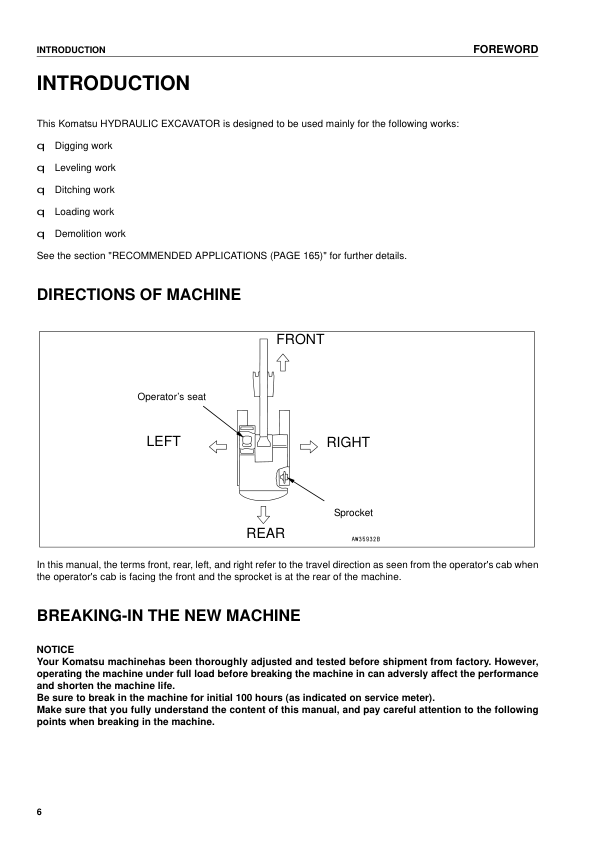 INTRODUCTION FOREWORD

INTRODUCTION

This Komatsu HYDRAULIC EXCAVATOR is designed to be used mainly for the following works:

q Digging work

q Leveling work

q Ditching work

q Loading work

q Demolition work

See the section "RECOMMENDED APPLICATIONS (PAGE 165)" for further details.

DIRECTIONS OF MACHINE

FRONT

Operator's seat

LEFT

RIGHT

Sprocket

REAR

AW35932B

In this manual, the terms front, rear, left, and right refer to the travel direction as seen from the operator's cab when the operator's cab is facing the front and the sprocket is at the rear of the machine.

BREAKING-IN THE NEW MACHINE

NOTICE
Your Komatsu machinehas been thoroughly adjusted and tested before shipment from factory. However, operating the machine under full load before breaking the machine in can adversly affect the performance and shorten the machine life.
Be sure to break in the machine for initial 100 hours (as indicated on service meter).
Make sure that you fully understand the content of this manual, and pay careful attention to the following points when breaking in the machine.

6