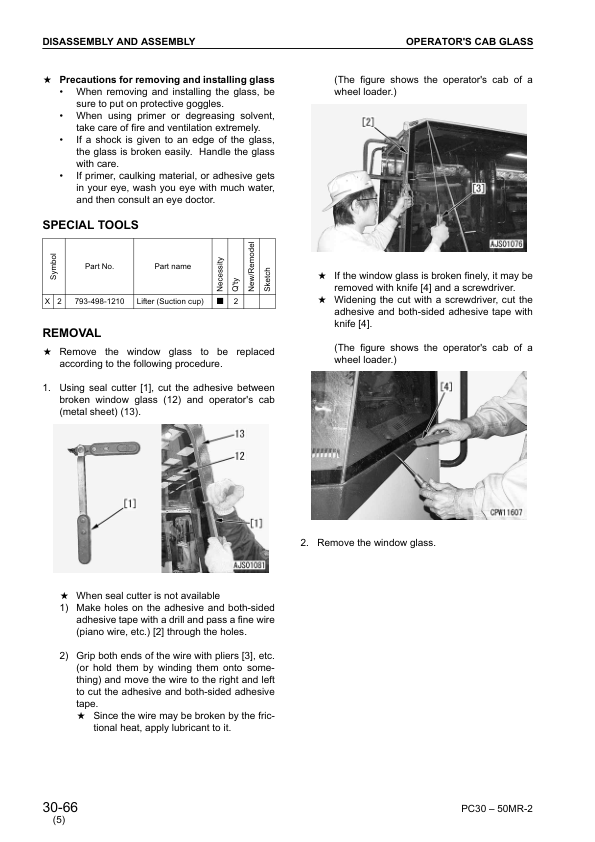 DISASSEMBLY AND ASSEMBLY

OPERATOR'S CAB GLASS

★ Precautions for removing and installing glass
• When removing and installing the glass, be sure to put on protective goggles.
• When using primer or degreasing solvent, take care of fire and ventilation extremely.
• If a shock is given to an edge of the glass, the glass is broken easily. Handle the glass with care.
• If primer, caulking material, or adhesive gets in your eye, wash you eye with much water, and then consult an eye doctor.

SPECIAL TOOLS

| Symbol | | Part No. | Part name | Necessity | Q'ty | New/Remodel | Sketch |
|---|---|---|---|---|---|---|---|
| X | 2 | 793-498-1210 | Lifter (Suction cup) | ■ | 2 | | |

REMOVAL

★ Remove the window glass to be replaced according to the following procedure.

1. Using seal cutter [1], cut the adhesive between broken window glass (12) and operator's cab (metal sheet) (13).

[1]

13
12
[1]
AJS01081

★ When seal cutter is not available
1) Make holes on the adhesive and both-sided adhesive tape with a drill and pass a fine wire (piano wire, etc.) [2] through the holes.

2) Grip both ends of the wire with pliers [3], etc. (or hold them by winding them onto something) and move the wire to the right and left to cut the adhesive and both-sided adhesive tape.
★ Since the wire may be broken by the frictional heat, apply lubricant to it.

(The figure shows the operator's cab of a wheel loader.)

[2]
[3]
AJS01078

★ If the window glass is broken finely, it may be removed with knife [4] and a screwdriver.
★ Widening the cut with a screwdriver, cut the adhesive and both-sided adhesive tape with knife [4].

(The figure shows the operator's cab of a wheel loader.)

[4]
CPW11607

2. Remove the window glass.

30-66
(5)

PC30 – 50MR-2