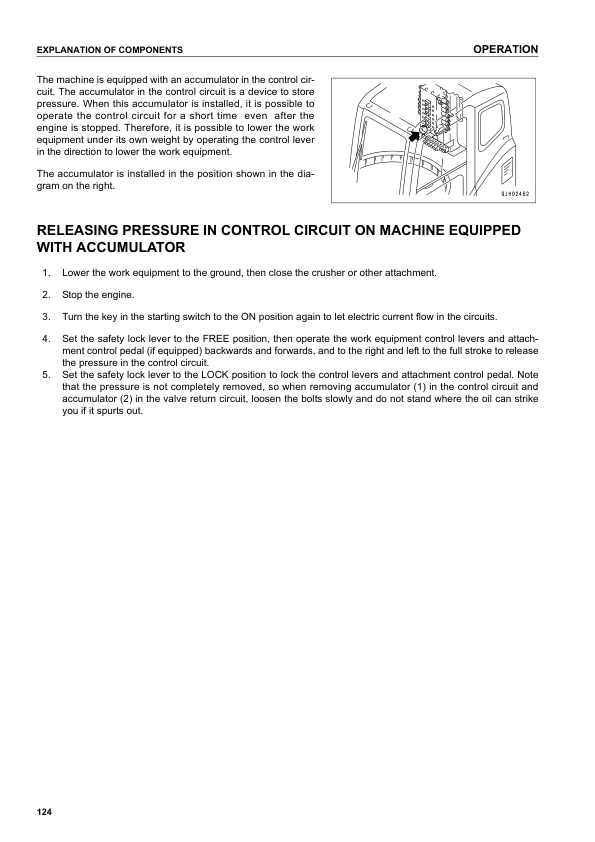 EXPLANATION OF COMPONENTS

OPERATION

The machine is equipped with an accumulator in the control circuit. The accumulator in the control circuit is a device to store pressure. When this accumulator is installed, it is possible to operate the control circuit for a short time even after the engine is stopped. Therefore, it is possible to lower the work equipment under its own weight by operating the control lever in the direction to lower the work equipment.

The accumulator is installed in the position shown in the diagram on the right.

9JH02462

RELEASING PRESSURE IN CONTROL CIRCUIT ON MACHINE EQUIPPED WITH ACCUMULATOR

1. Lower the work equipment to the ground, then close the crusher or other attachment.

2. Stop the engine.

3. Turn the key in the starting switch to the ON position again to let electric current flow in the circuits.

4. Set the safety lock lever to the FREE position, then operate the work equipment control levers and attachment control pedal (if equipped) backwards and forwards, and to the right and left to the full stroke to release the pressure in the control circuit.

5. Set the safety lock lever to the LOCK position to lock the control levers and attachment control pedal. Note that the pressure is not completely removed, so when removing accumulator (1) in the control circuit and accumulator (2) in the valve return circuit, loosen the bolts slowly and do not stand where the oil can strike you if it spurts out.

124