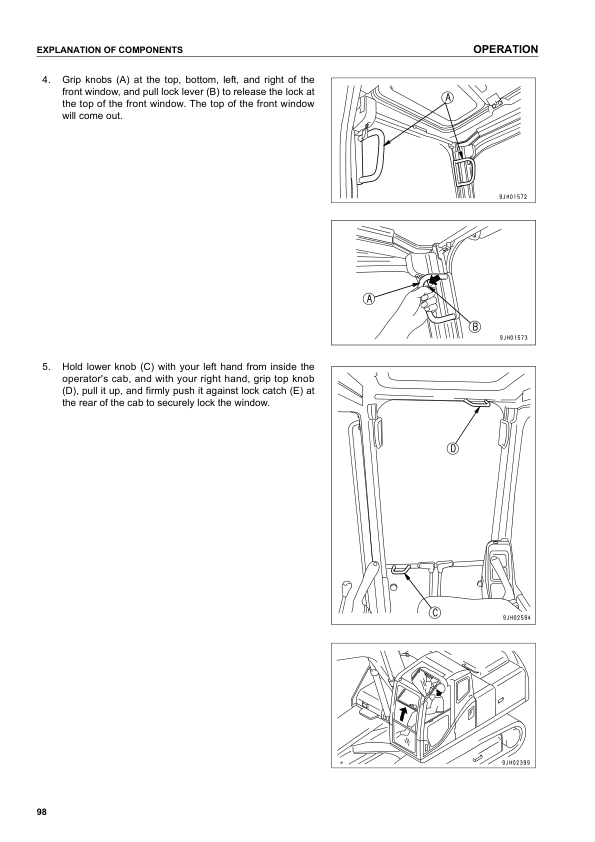 EXPLANATION OF COMPONENTS

OPERATION

4. Grip knobs (A) at the top, bottom, left, and right of the front window, and pull lock lever (B) to release the lock at the top of the front window. The top of the front window will come out.

A

9JH01572

A

B

9JH01573

5. Hold lower knob (C) with your left hand from inside the operator's cab, and with your right hand, grip top knob (D), pull it up, and firmly push it against lock catch (E) at the rear of the cab to securely lock the window.

D

C

9JH02594

9JH02399

98