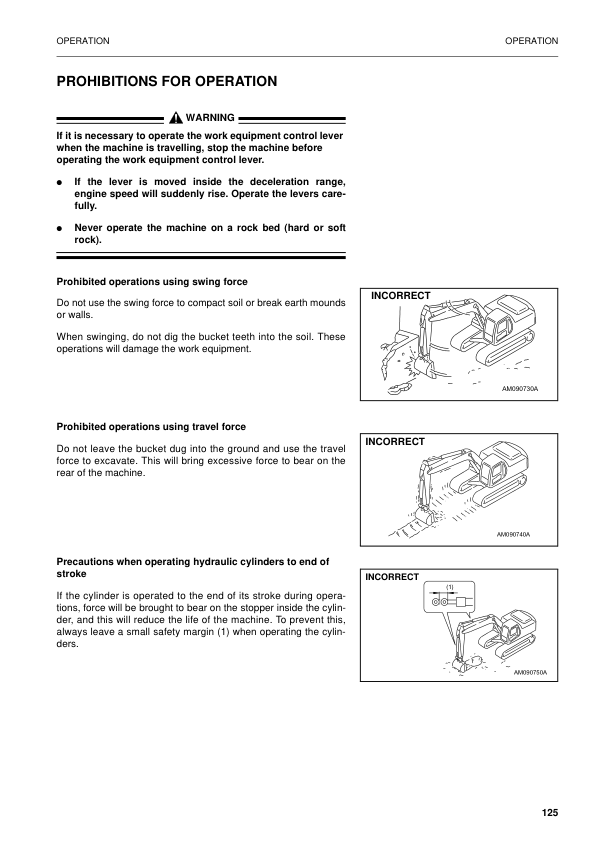 OPERATION

OPERATION

PROHIBITIONS FOR OPERATION

WARNING

If it is necessary to operate the work equipment control lever when the machine is travelling, stop the machine before operating the work equipment control lever.

● If the lever is moved inside the deceleration range, engine speed will suddenly rise. Operate the levers carefully.

● Never operate the machine on a rock bed (hard or soft rock).

Prohibited operations using swing force

Do not use the swing force to compact soil or break earth mounds or walls.

When swinging, do not dig the bucket teeth into the soil. These operations will damage the work equipment.

INCORRECT

AM090730A

Prohibited operations using travel force

Do not leave the bucket dug into the ground and use the travel force to excavate. This will bring excessive force to bear on the rear of the machine.

INCORRECT

AM090740A

Precautions when operating hydraulic cylinders to end of stroke

If the cylinder is operated to the end of its stroke during operations, force will be brought to bear on the stopper inside the cylinder, and this will reduce the life of the machine. To prevent this, always leave a small safety margin (1) when operating the cylinders.

INCORRECT

(1)

AM090750A

125