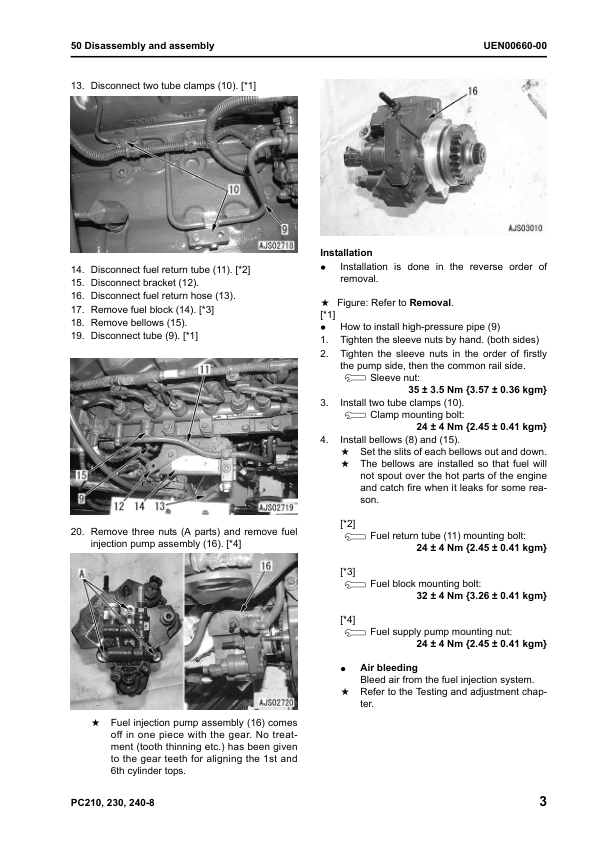 50 Disassembly and assembly

UEN00660-00

13. Disconnect two tube clamps (10). [*1]

10

9

AJS02718

14. Disconnect fuel return tube (11). [*2]
15. Disconnect bracket (12).
16. Disconnect fuel return hose (13).
17. Remove fuel block (14). [*3]
18. Remove bellows (15).
19. Disconnect tube (9). [*1]

11

15

9

12 14 13

AJS02719

20. Remove three nuts (A parts) and remove fuel injection pump assembly (16). [*4]

A

16

AJS02720

★ Fuel injection pump assembly (16) comes off in one piece with the gear. No treatment (tooth thinning etc.) has been given to the gear teeth for aligning the 1st and 6th cylinder tops.

16

AJS03010

Installation
● Installation is done in the reverse order of removal.

★ Figure: Refer to Removal.
[*1]
● How to install high-pressure pipe (9)
1. Tighten the sleeve nuts by hand. (both sides)
2. Tighten the sleeve nuts in the order of firstly the pump side, then the common rail side.
Sleeve nut:
35 ± 3.5 Nm {3.57 ± 0.36 kgm}
3. Install two tube clamps (10).
Clamp mounting bolt:
24 ± 4 Nm {2.45 ± 0.41 kgm}
4. Install bellows (8) and (15).
★ Set the slits of each bellows out and down.
★ The bellows are installed so that fuel will not spout over the hot parts of the engine and catch fire when it leaks for some reason.

[*2]
Fuel return tube (11) mounting bolt:
24 ± 4 Nm {2.45 ± 0.41 kgm}

[*3]
Fuel block mounting bolt:
32 ± 4 Nm {3.26 ± 0.41 kgm}

[*4]
Fuel supply pump mounting nut:
24 ± 4 Nm {2.45 ± 0.41 kgm}

● Air bleeding
Bleed air from the fuel injection system.
★ Refer to the Testing and adjustment chapter.

PC210, 230, 240-8

3